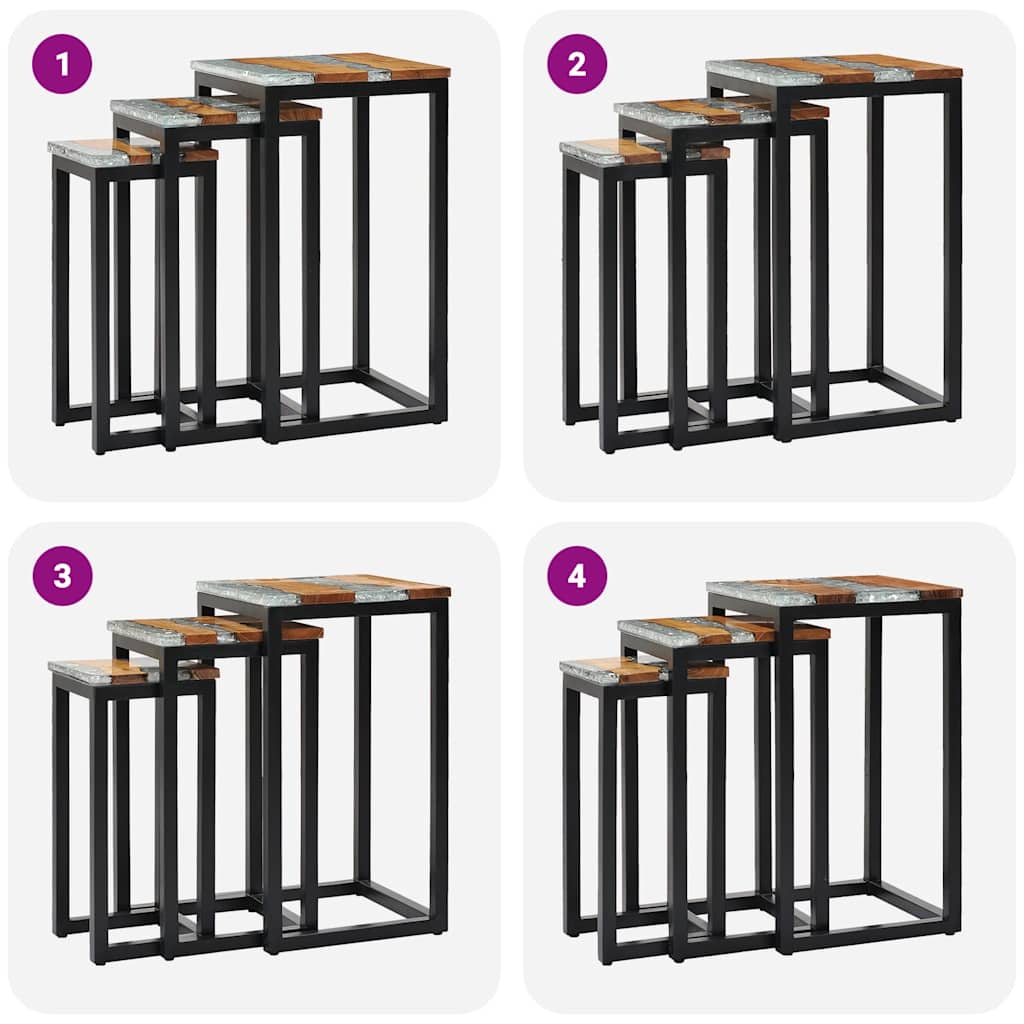 1

2

3

4