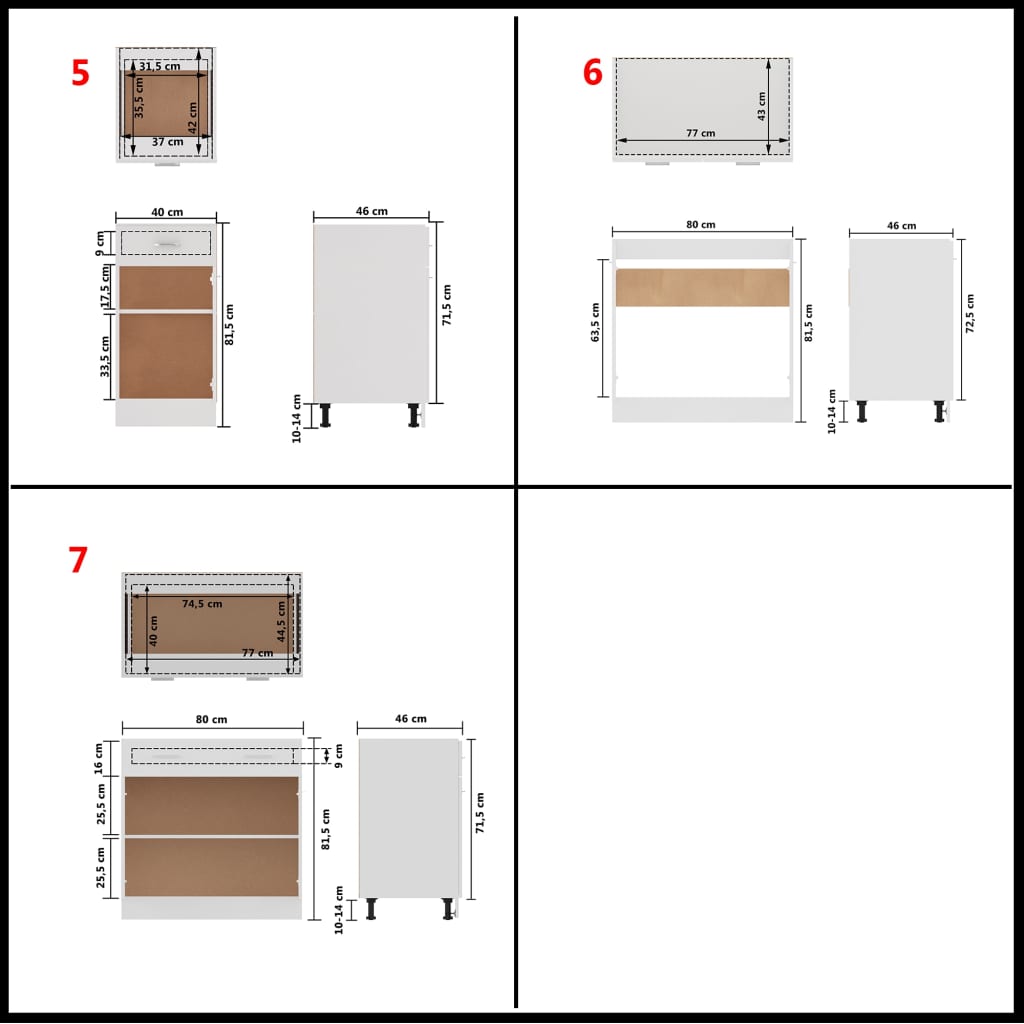 5
31,5 cm
35,5 cm
42 cm
37 cm
40 cm
9 cm
17,5 cm
33,5 cm
81,5 cm
46 cm
71,5 cm
10-14 cm

6
43 cm
77 cm
80 cm
63,5 cm
81,5 cm
46 cm
72,5 cm
10-14 cm

7
74,5 cm
40 cm
44,5 cm
77 cm
80 cm
16 cm
9 cm
25,5 cm
25,5 cm
81,5 cm
46 cm
71,5 cm
10-14 cm