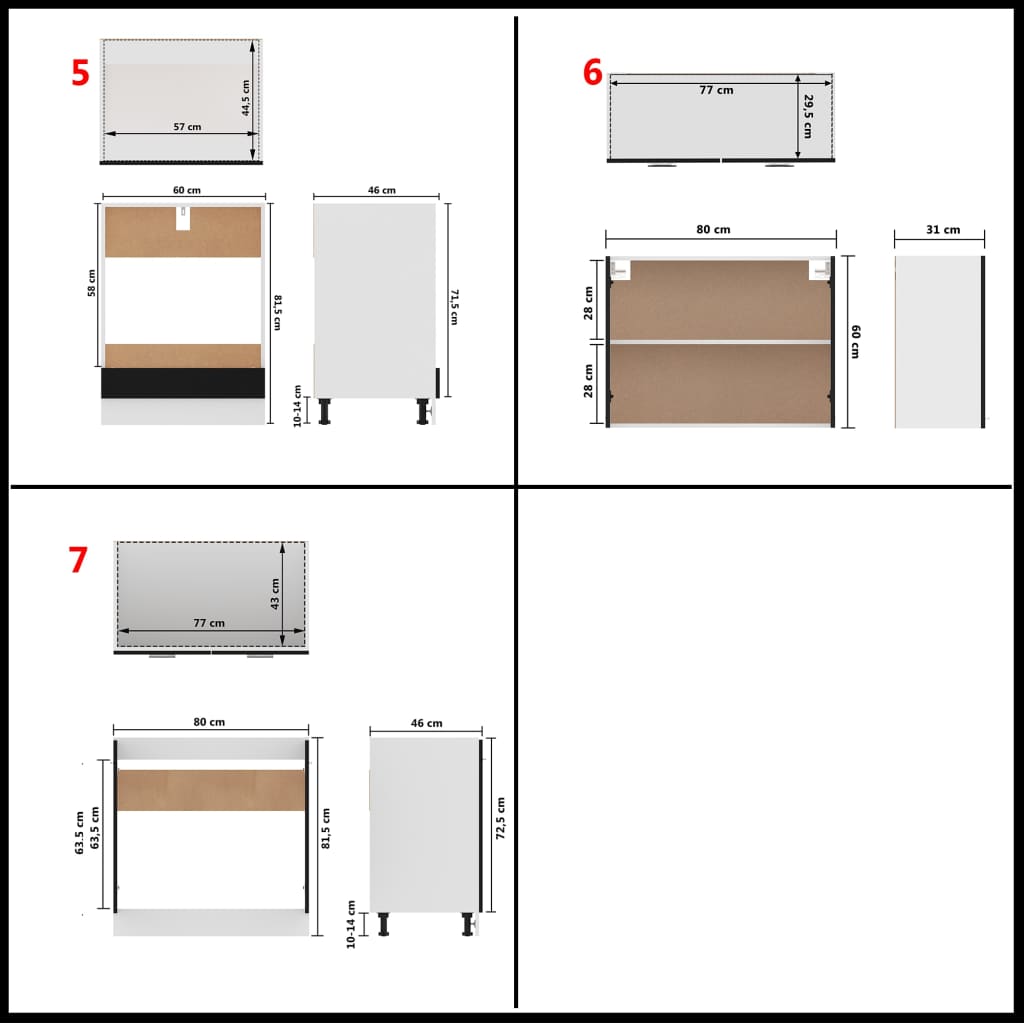 5

44,5 cm
57 cm

60 cm
58 cm
81,5 cm

46 cm
71,5 cm
10-14 cm

6

77 cm
29,5 cm

80 cm
28 cm
28 cm
60 cm

31 cm

7

43 cm
77 cm

80 cm
63.5 cm
63,5 cm
81,5 cm

46 cm
72,5 cm
10-14 cm