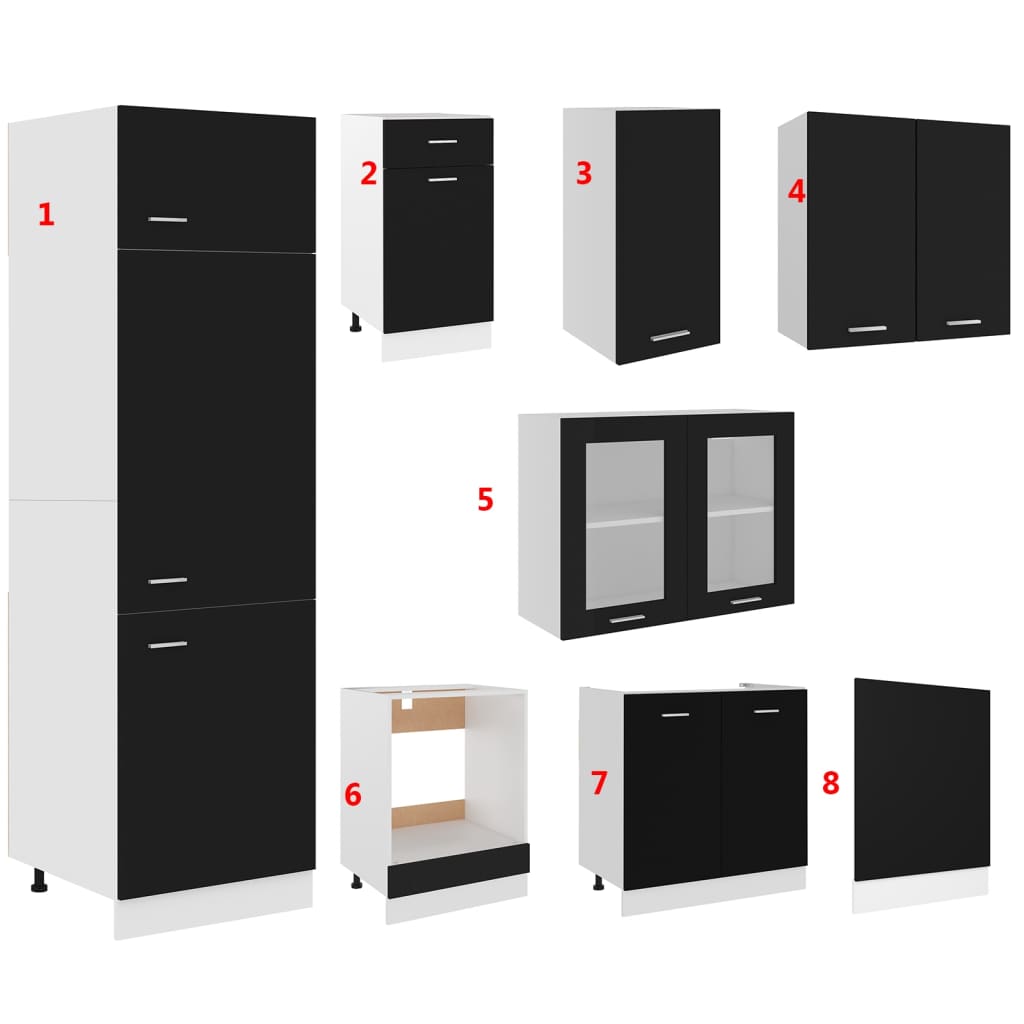 1
2
3
4
5
6
7
8