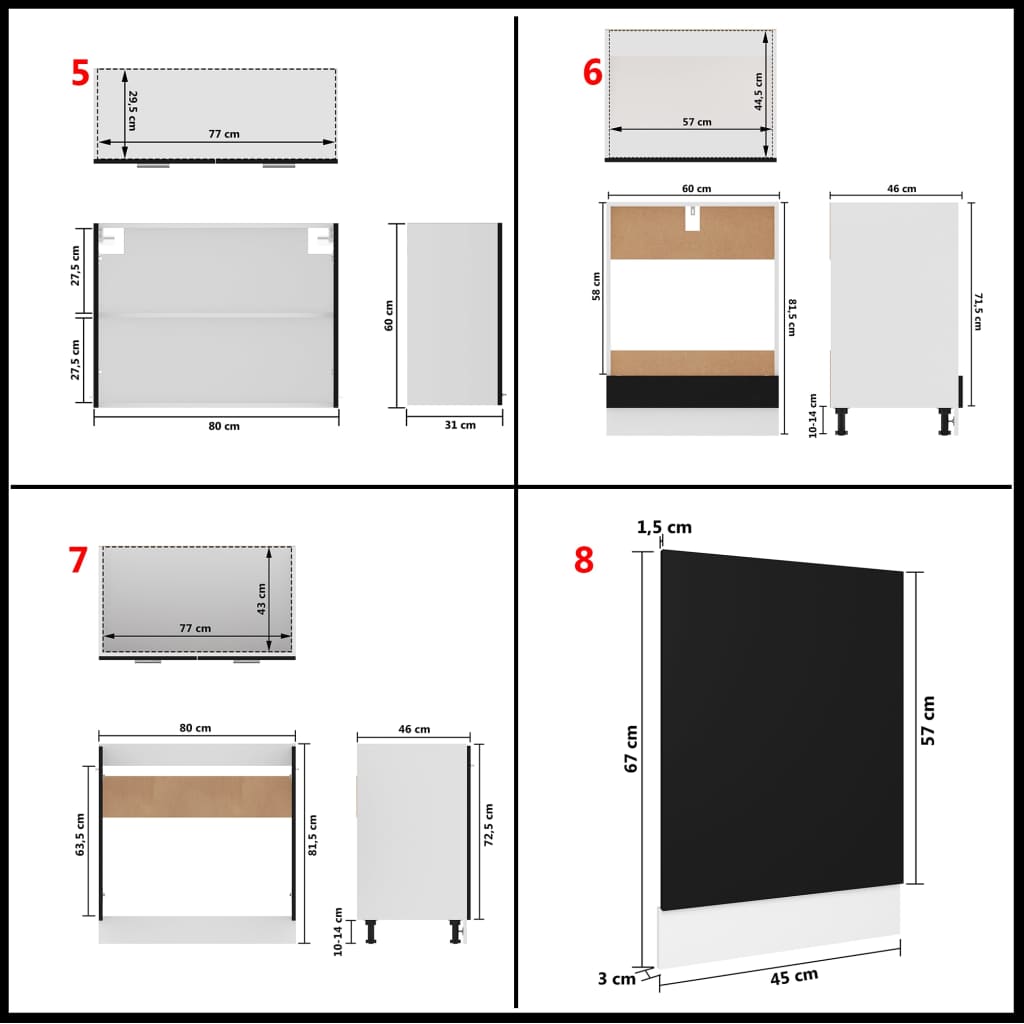 5
29,5 cm
77 cm
27,5 cm
27,5 cm
80 cm
60 cm
31 cm

6
44,5 cm
57 cm
60 cm
58 cm
81,5 cm
46 cm
71,5 cm
10-14 cm

7
43 cm
77 cm
80 cm
63,5 cm
81,5 cm
46 cm
72,5 cm
10-14 cm

8
1,5 cm
67 cm
57 cm
3 cm
45 cm