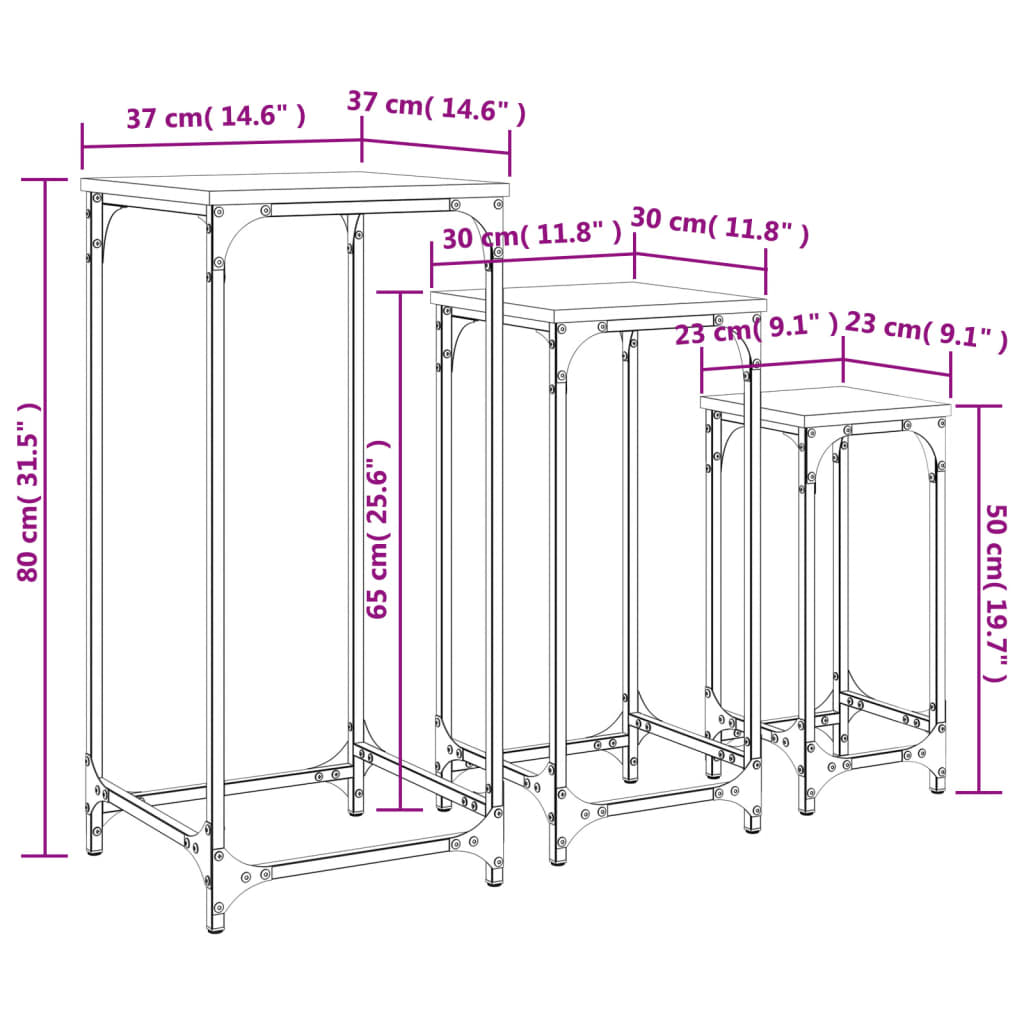 37 cm( 14.6" )
37 cm( 14.6" )
30 cm( 11.8" )
30 cm( 11.8" )
23 cm( 9.1" )
23 cm( 9.1" )
80 cm( 31.5" )
65 cm( 25.6" )
50 cm( 19.7" )