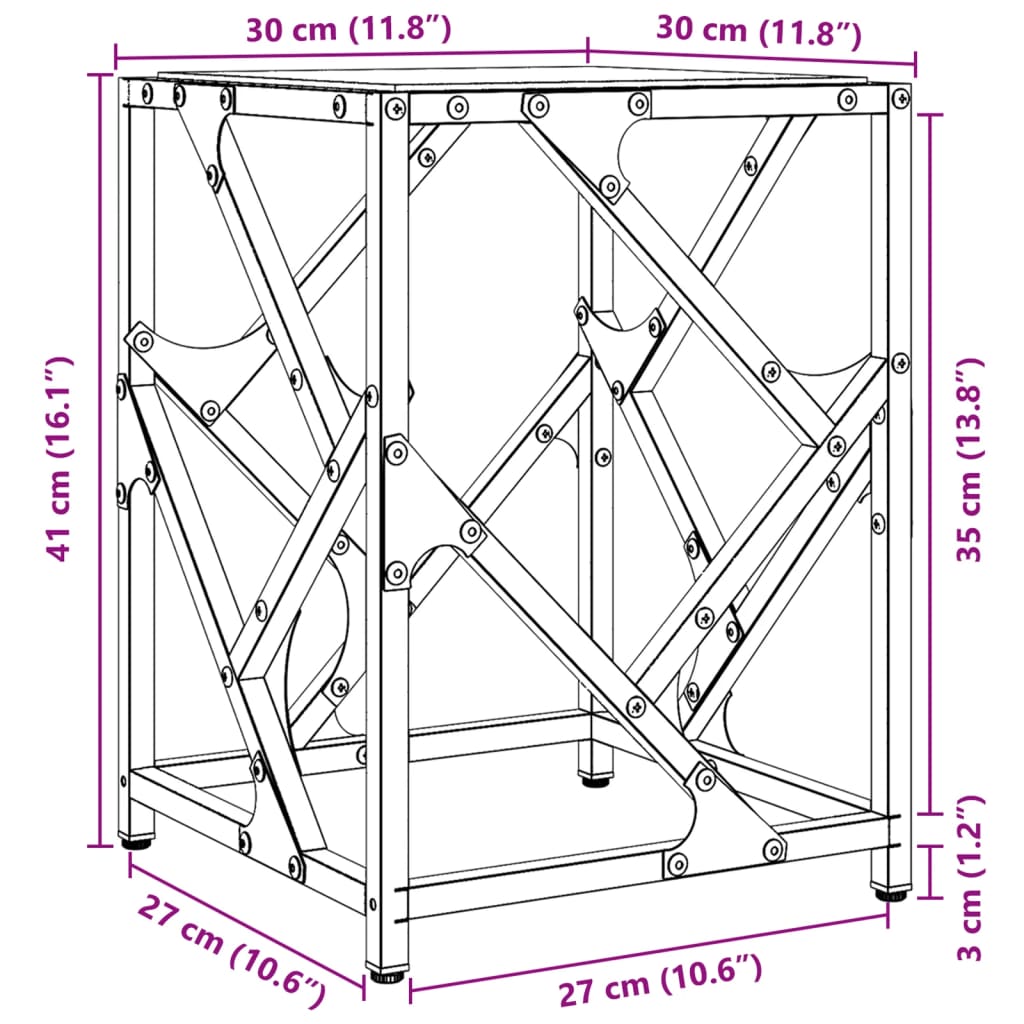 30 cm (11.8″)
30 cm (11.8″)
41 cm (16.1″)
35 cm (13.8″)
3 cm (1.2″)
27 cm (10.6″)
27 cm (10.6″)