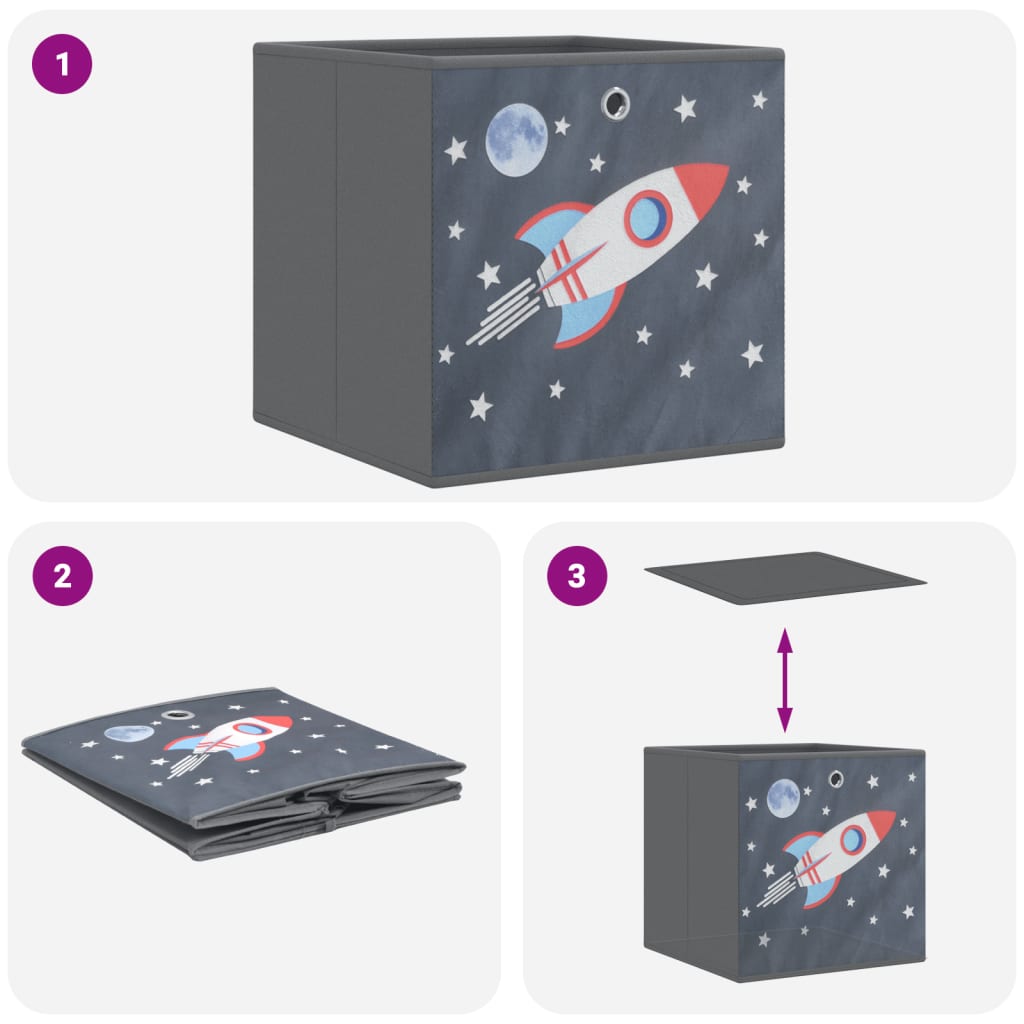 1

2

3