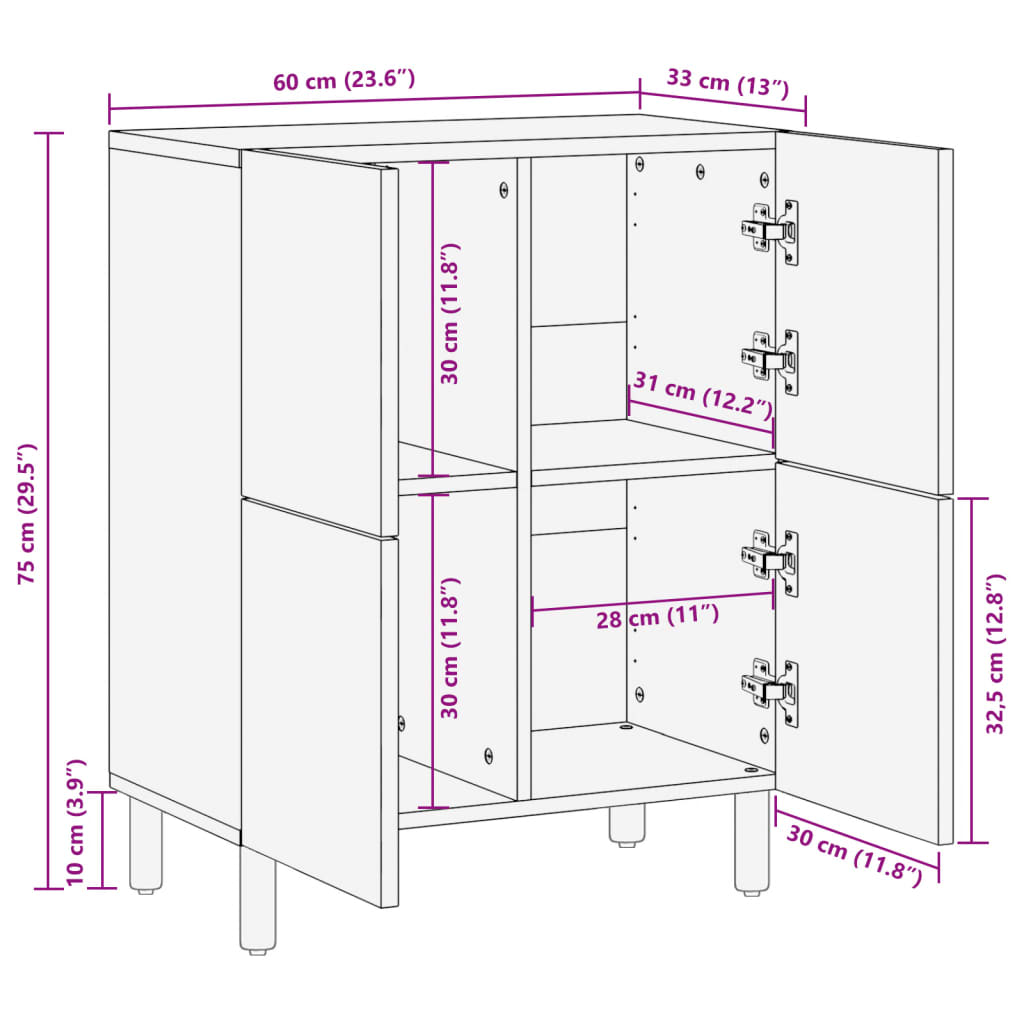 60 cm (23.6″)
33 cm (13″)
75 cm (29.5″)
30 cm (11.8″)
31 cm (12.2″)
30 cm (11.8″)
28 cm (11″)
32,5 cm (12.8″)
10 cm (3.9″)
30 cm (11.8″)