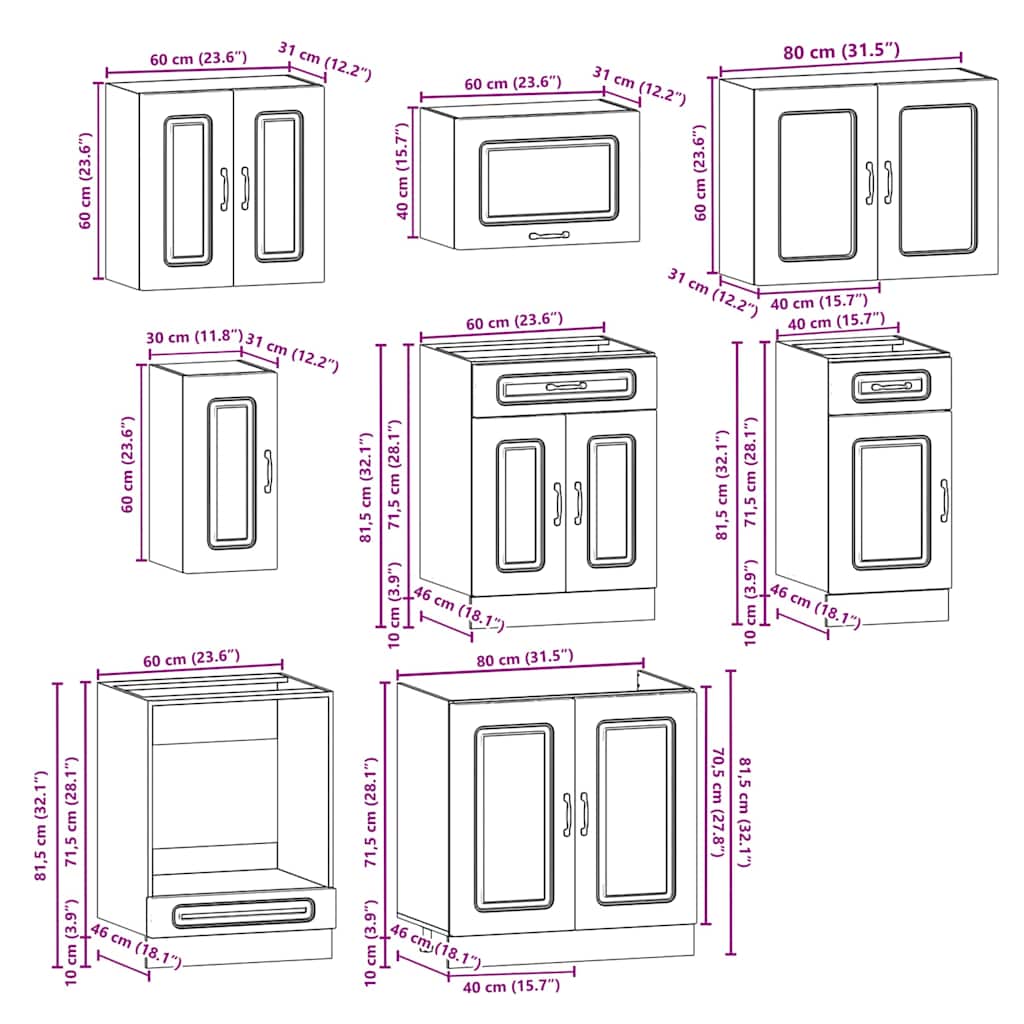 60 cm (23.6")
31 cm (12.2")
60 cm (23.6")

60 cm (23.6")
31 cm (12.2")
40 cm (15.7")

80 cm (31.5")
60 cm (23.6")
31 cm (12.2")
40 cm (15.7")

30 cm (11.8")
31 cm (12.2")
60 cm (23.6")

60 cm (23.6")
81,5 cm (32.1")
71,5 cm (28.1")
10 cm (3.9")
46 cm (18.1")

40 cm (15.7")
81,5 cm (32.1")
71,5 cm (28.1")
10 cm (3.9")
46 cm (18.1")

60 cm (23.6")
81,5 cm (32.1")
71,5 cm (28.1")
10 cm (3.9")
46 cm (18.1")

80 cm (31.5")
71,5 cm (28.1")
10 cm (3.9")
46 cm (18.1")
40 cm (15.7")
70,5 cm (27.8")
81,5 cm (32.1")