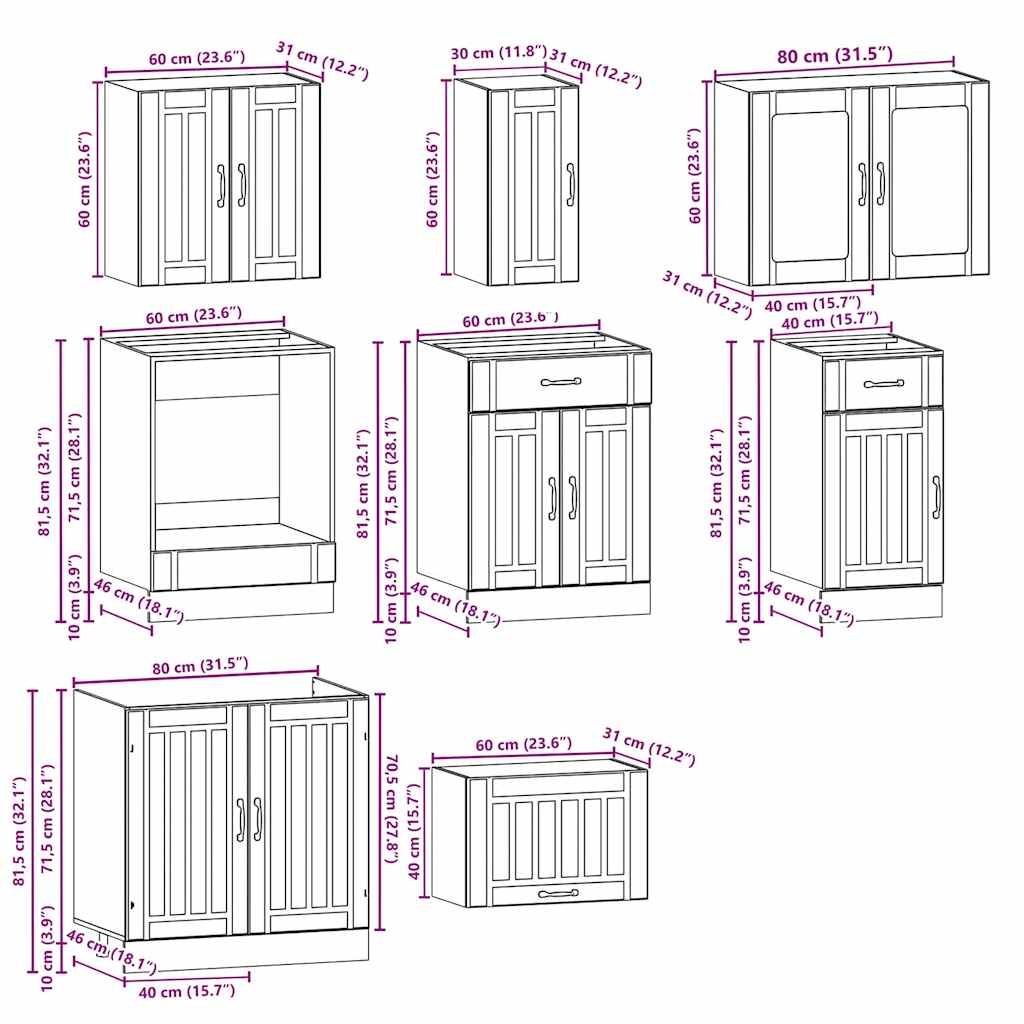 60 cm (23.6")
31 cm (12.2")
60 cm (23.6")

30 cm (11.8")
31 cm (12.2")
60 cm (23.6")

80 cm (31.5")
60 cm (23.6")
31 cm (12.2")
40 cm (15.7")

60 cm (23.6")
81,5 cm (32.1")
71,5 cm (28.1")
10 cm (3.9")
46 cm (18.1")

60 cm (23.6")
81,5 cm (32.1")
71,5 cm (28.1")
10 cm (3.9")
46 cm (18.1")

40 cm (15.7")
81,5 cm (32.1")
71,5 cm (28.1")
10 cm (3.9")
46 cm (18.1")

80 cm (31.5")
81,5 cm (32.1")
71,5 cm (28.1")
10 cm (3.9")
46 cm (18.1")
40 cm (15.7")
70,5 cm (27.8")

60 cm (23.6")
31 cm (12.2")
40 cm (15.7")