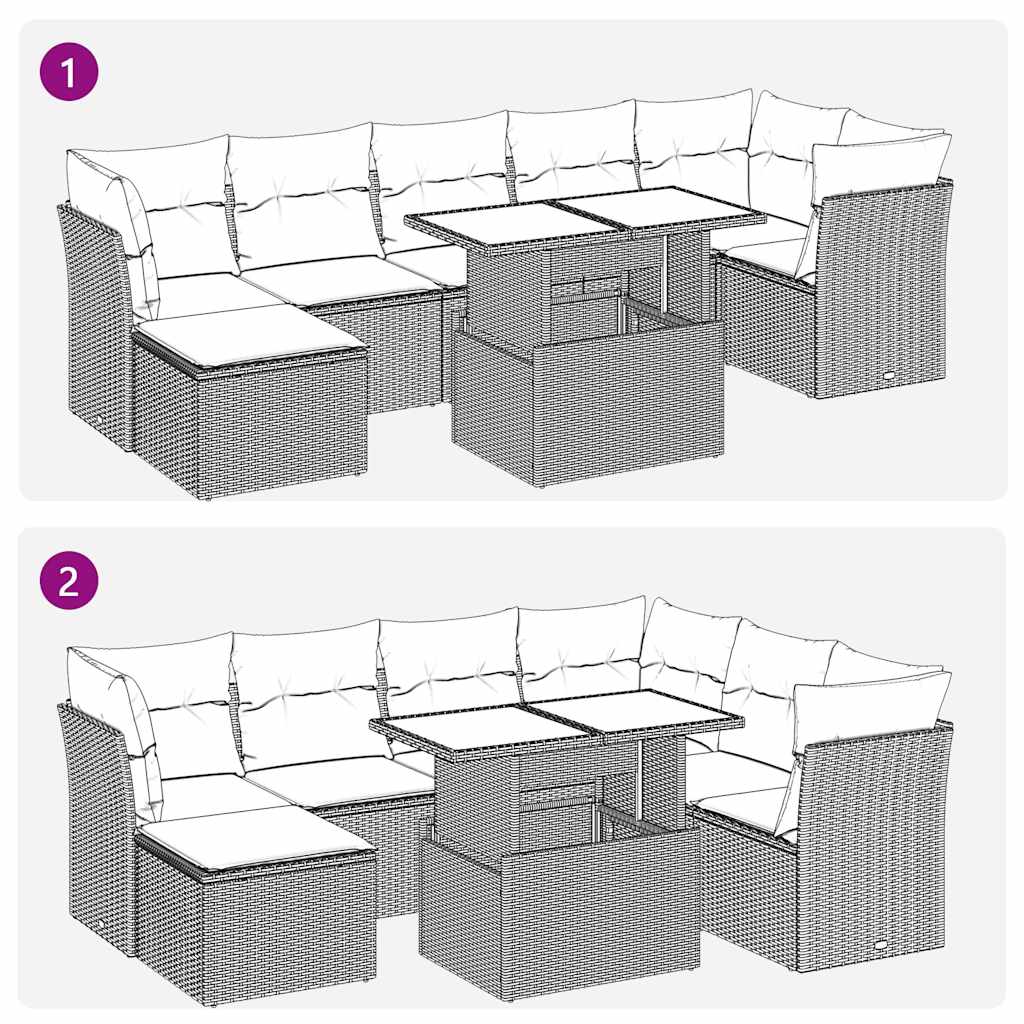 1

2