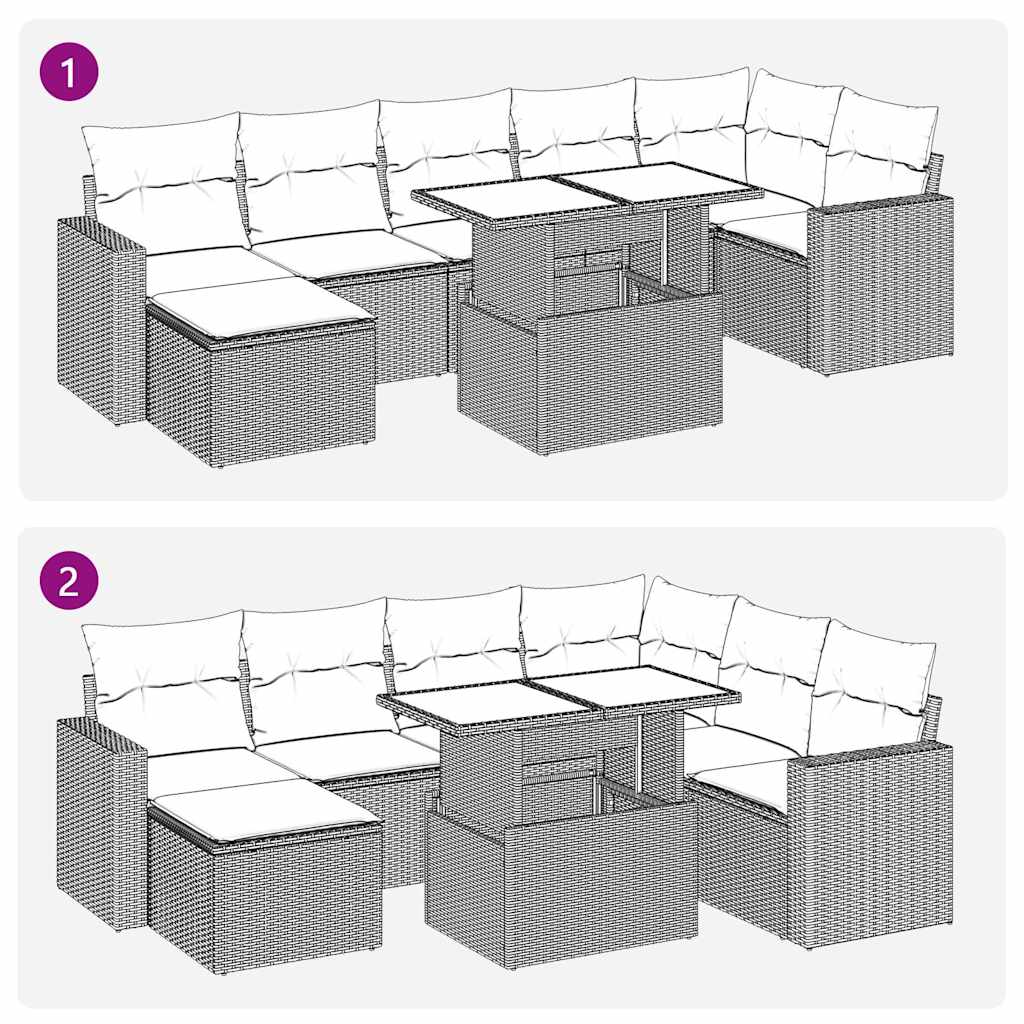 1

2