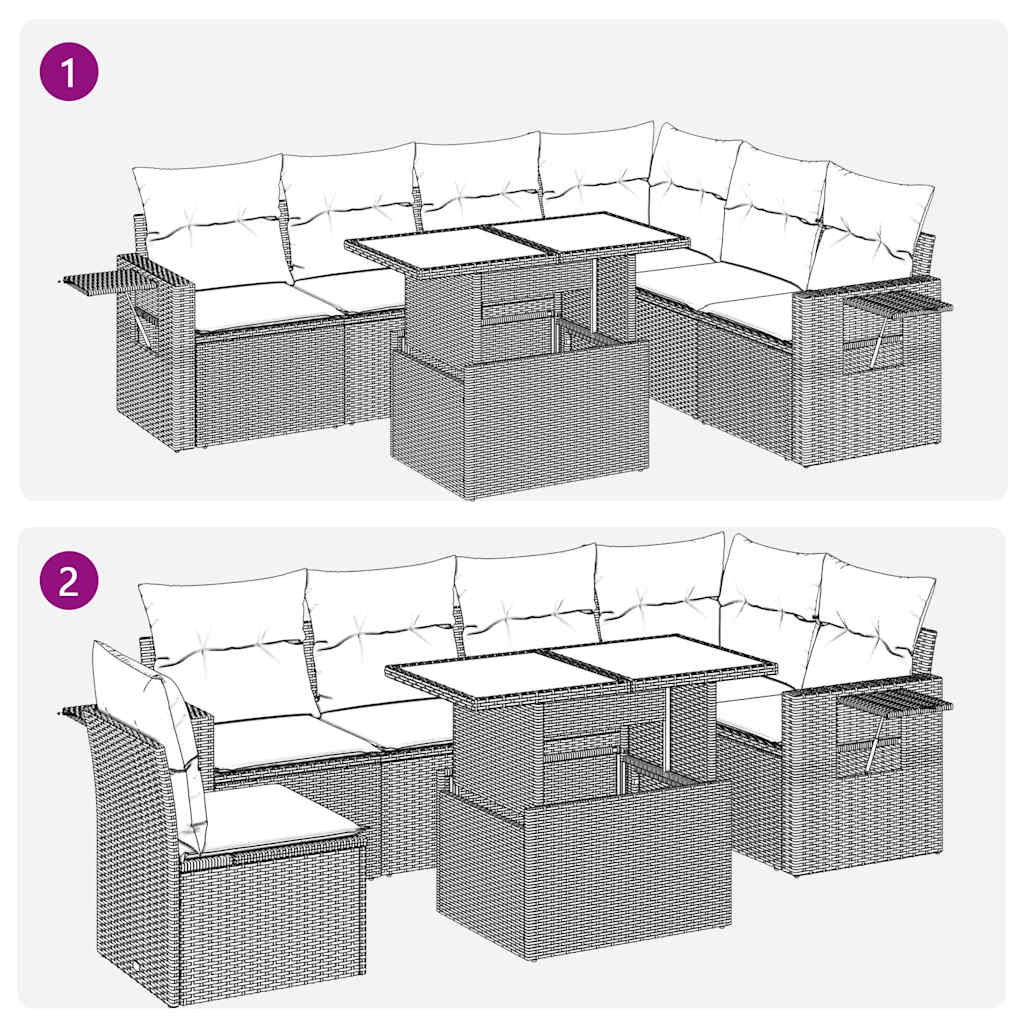 1

2