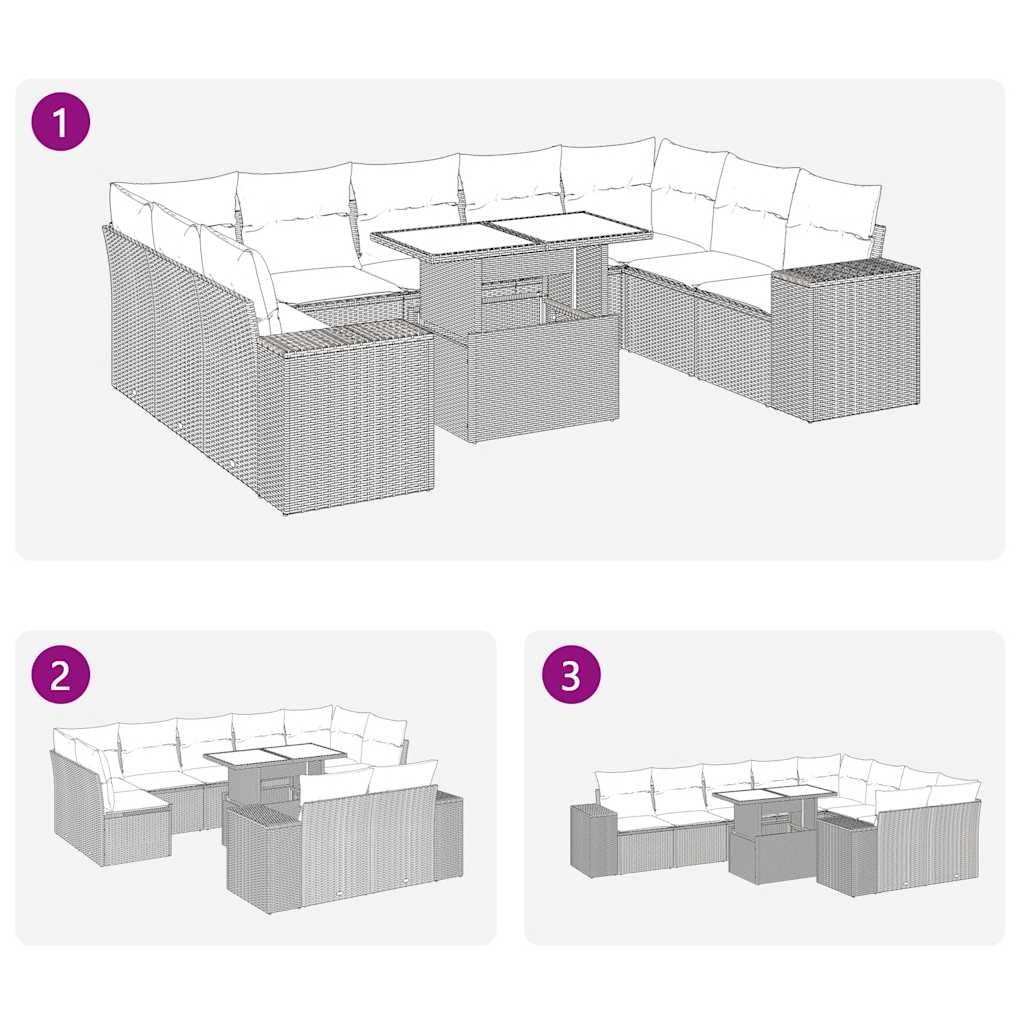 1

2

3