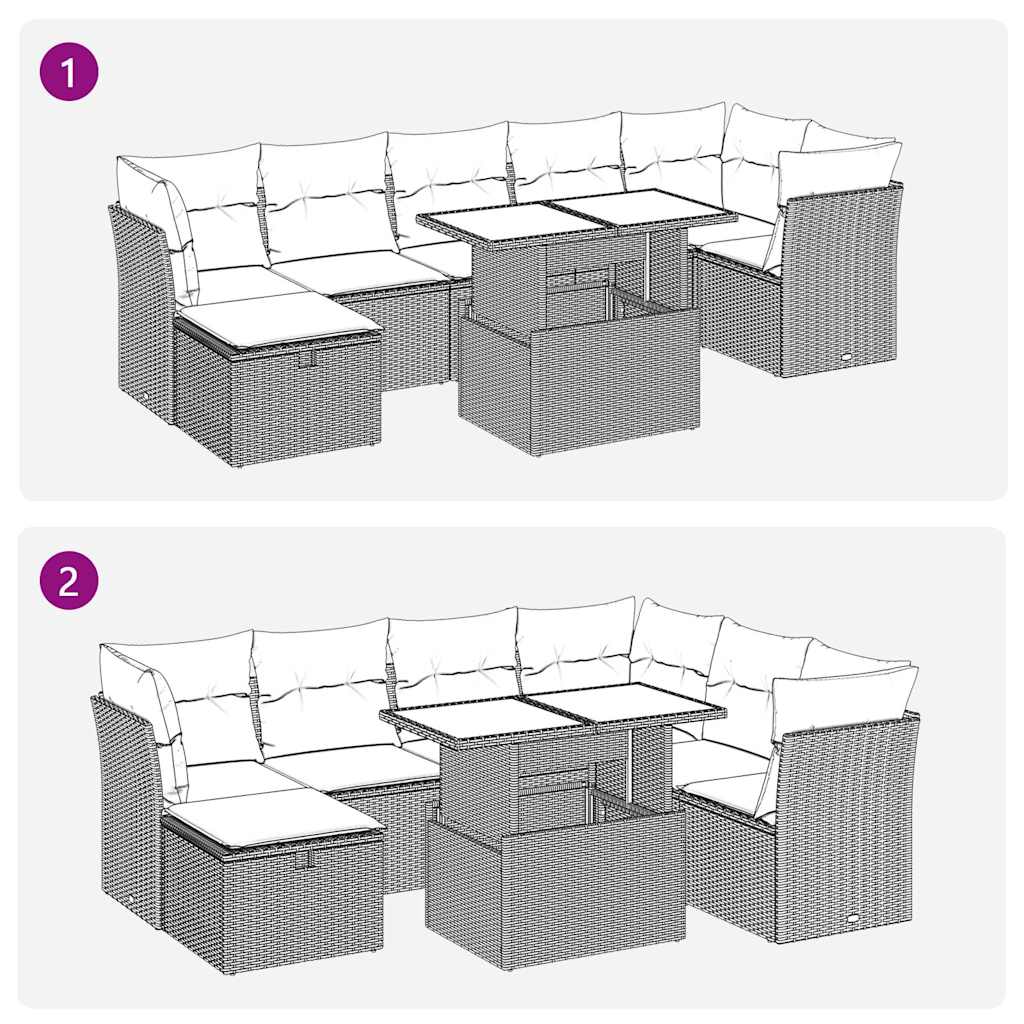 1

2