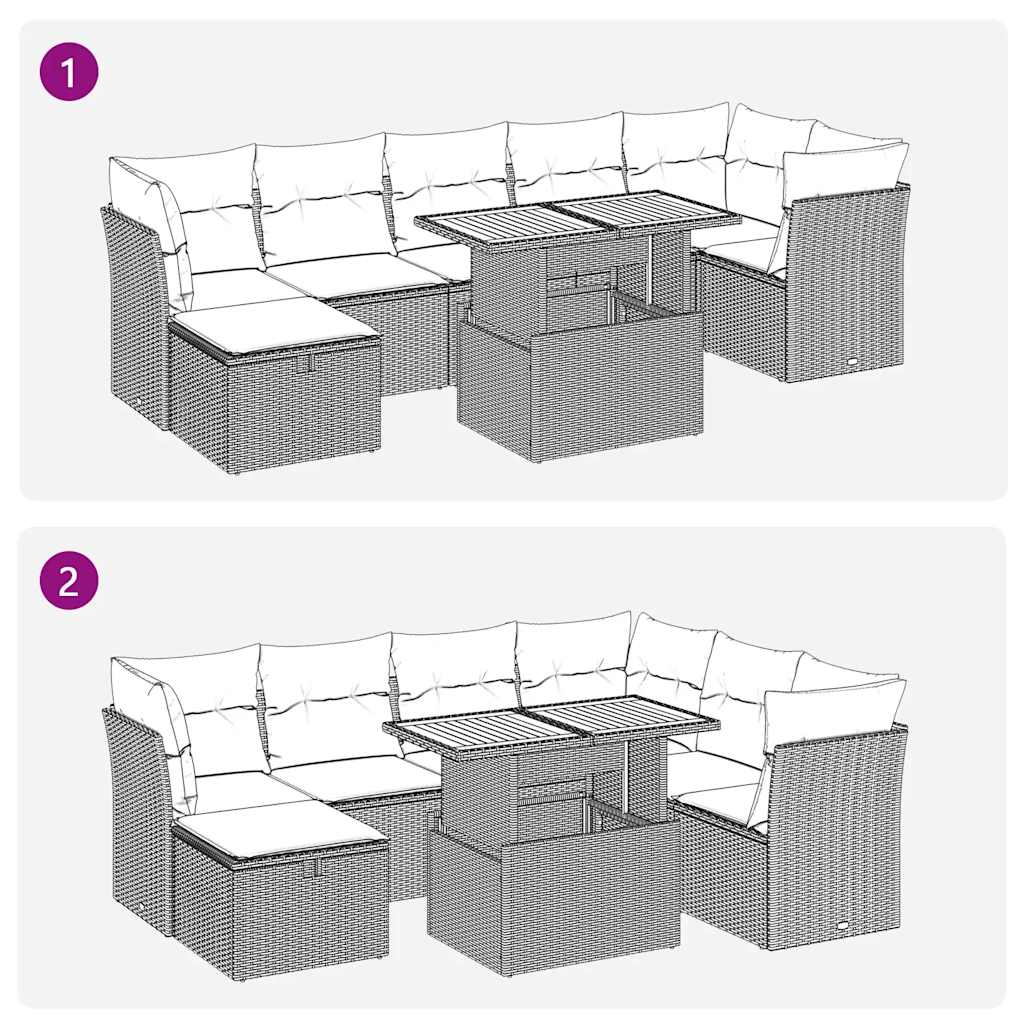 1

2