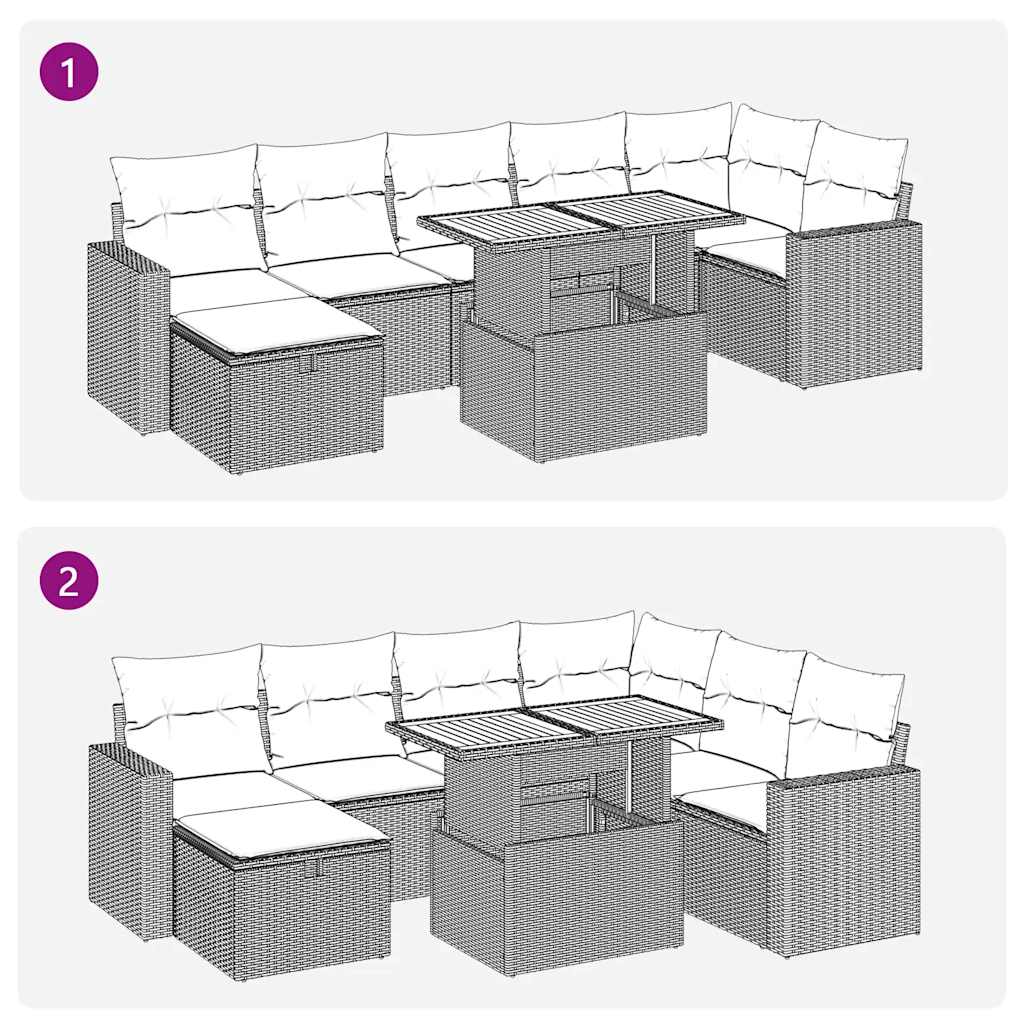 1

2