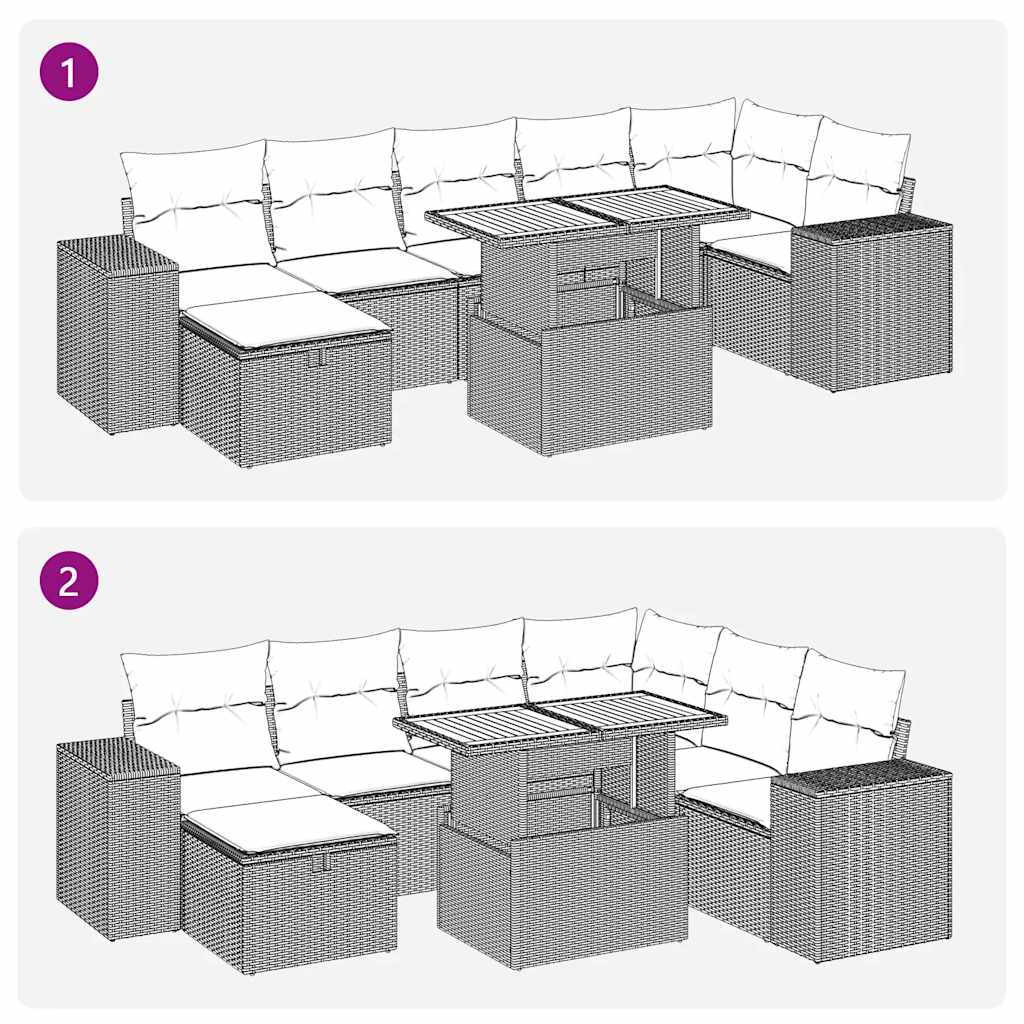 1

2