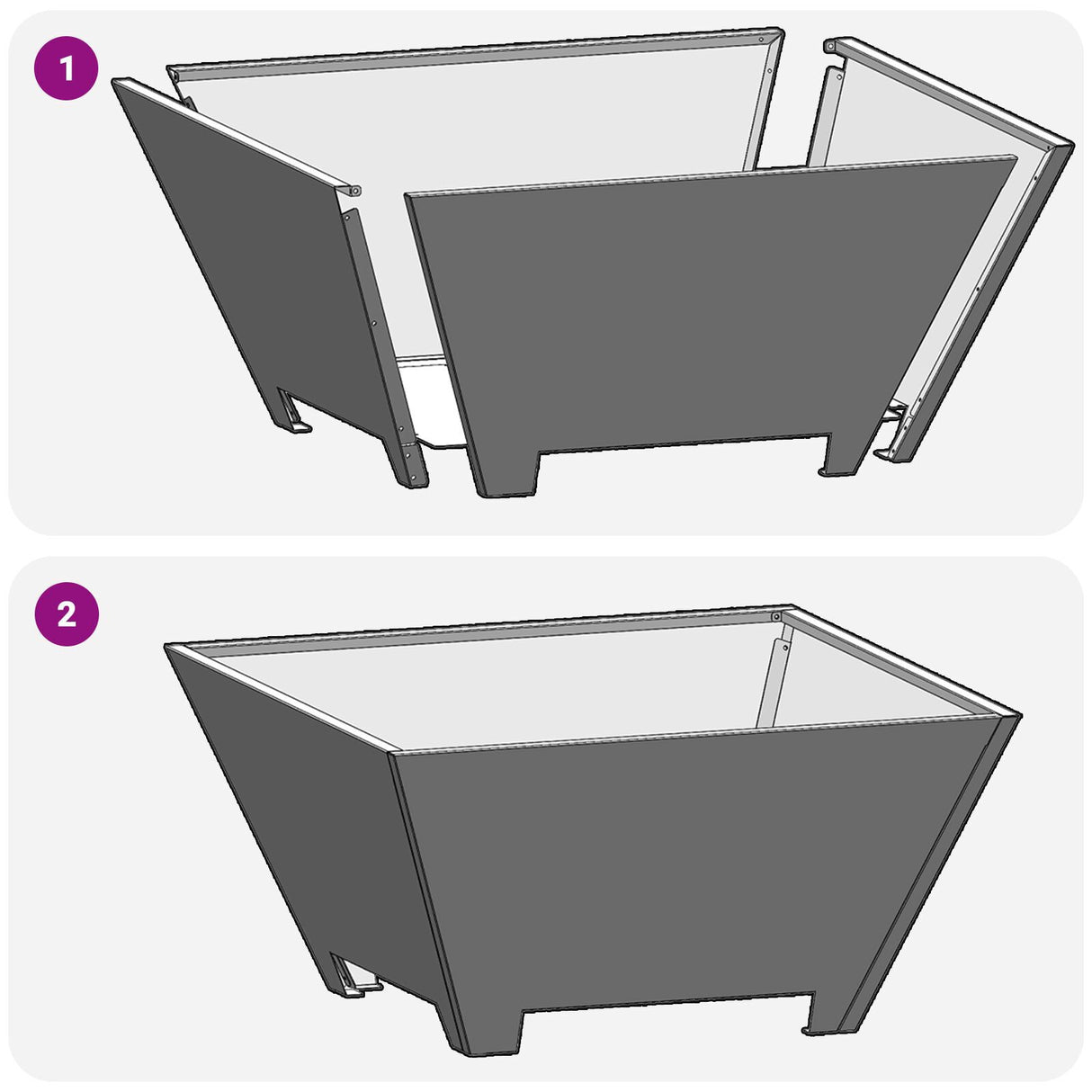 1

2