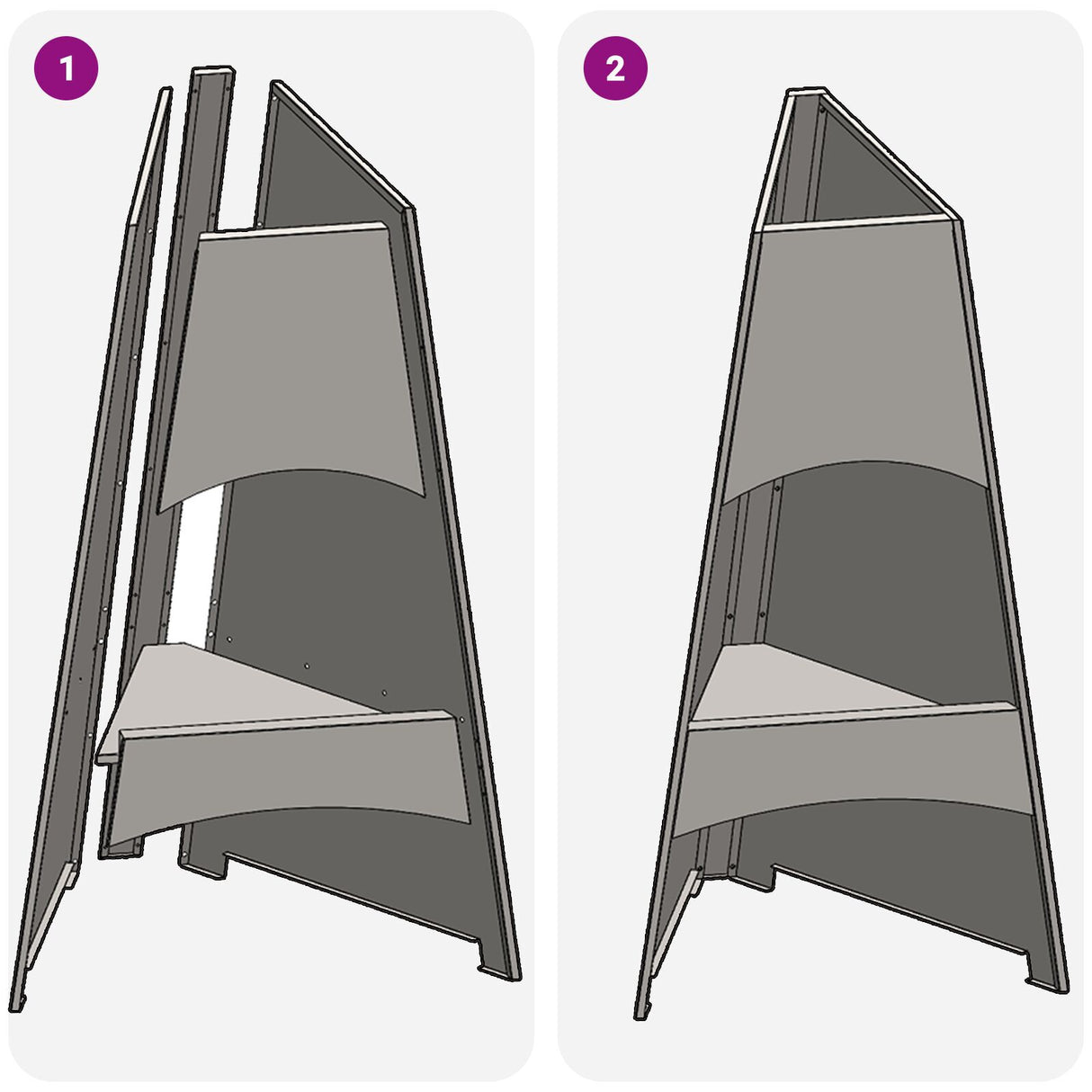 1

2