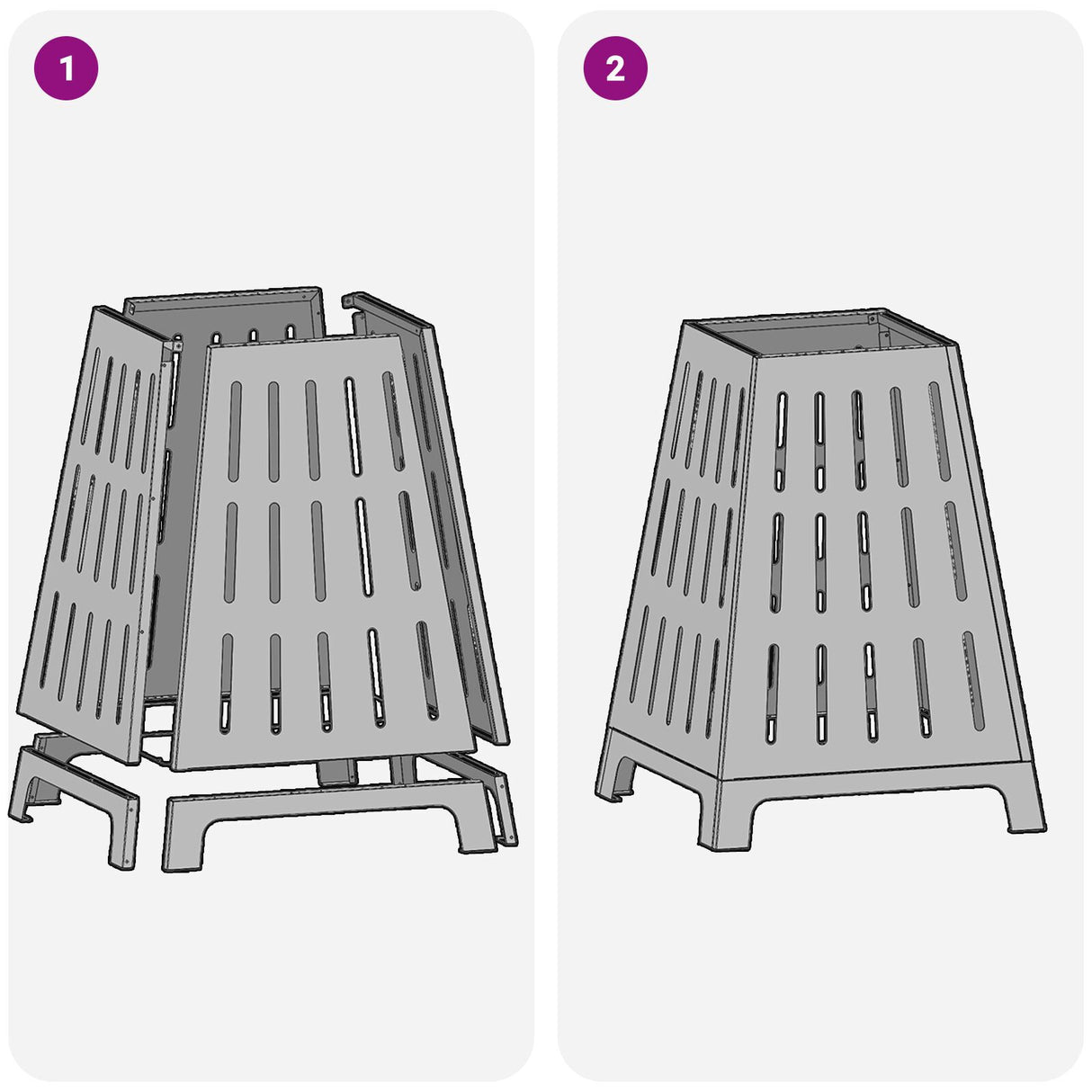 1

2