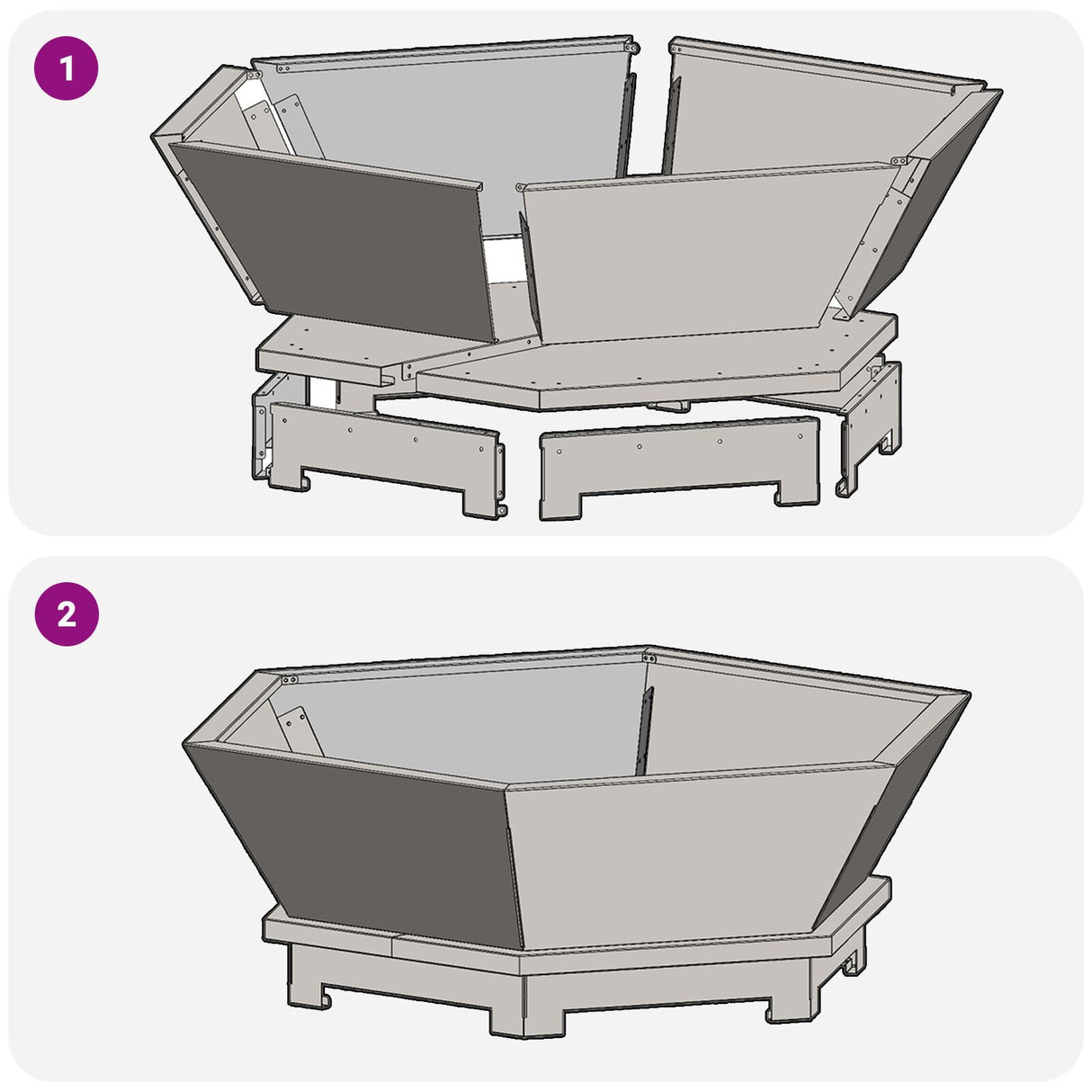 1

2