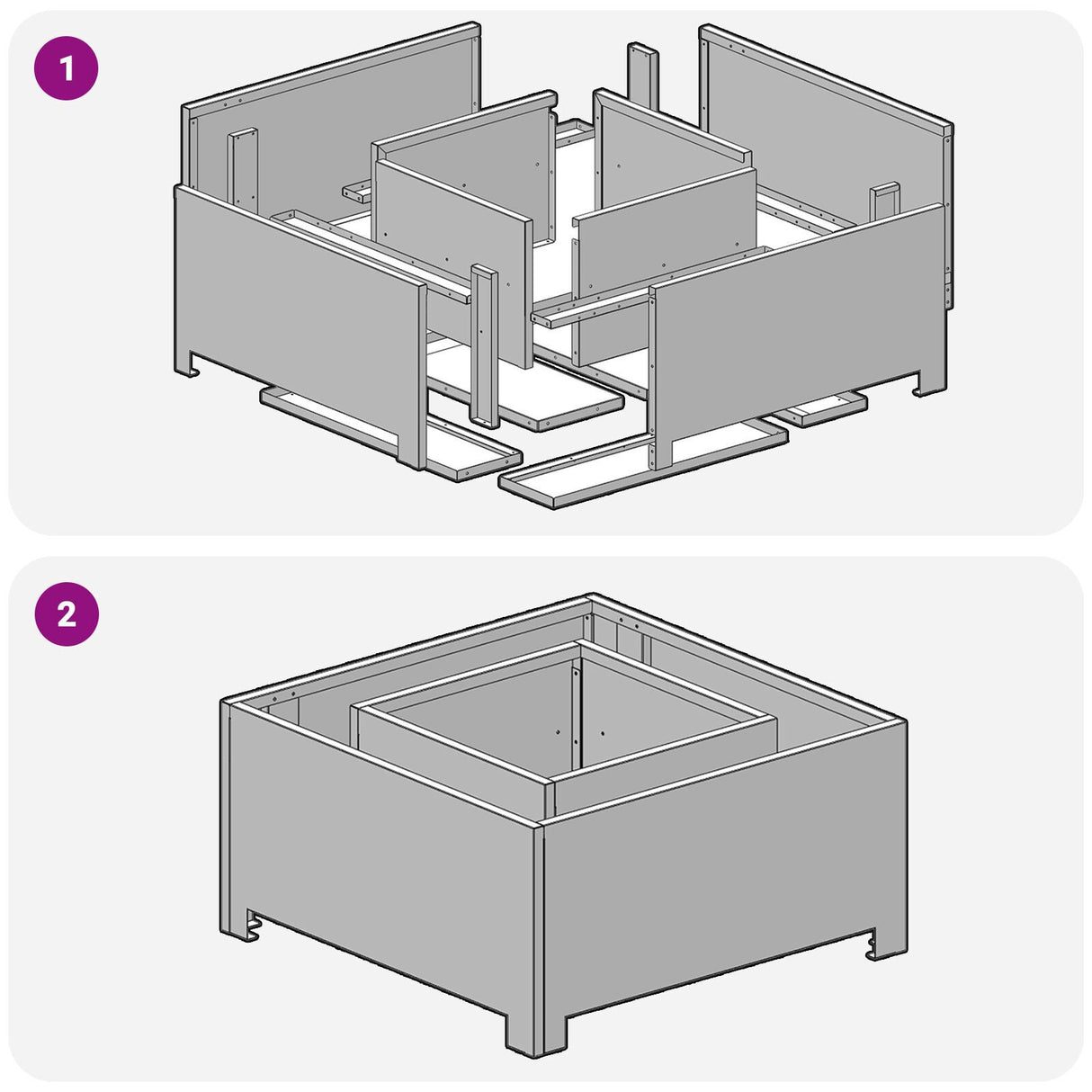 1

2