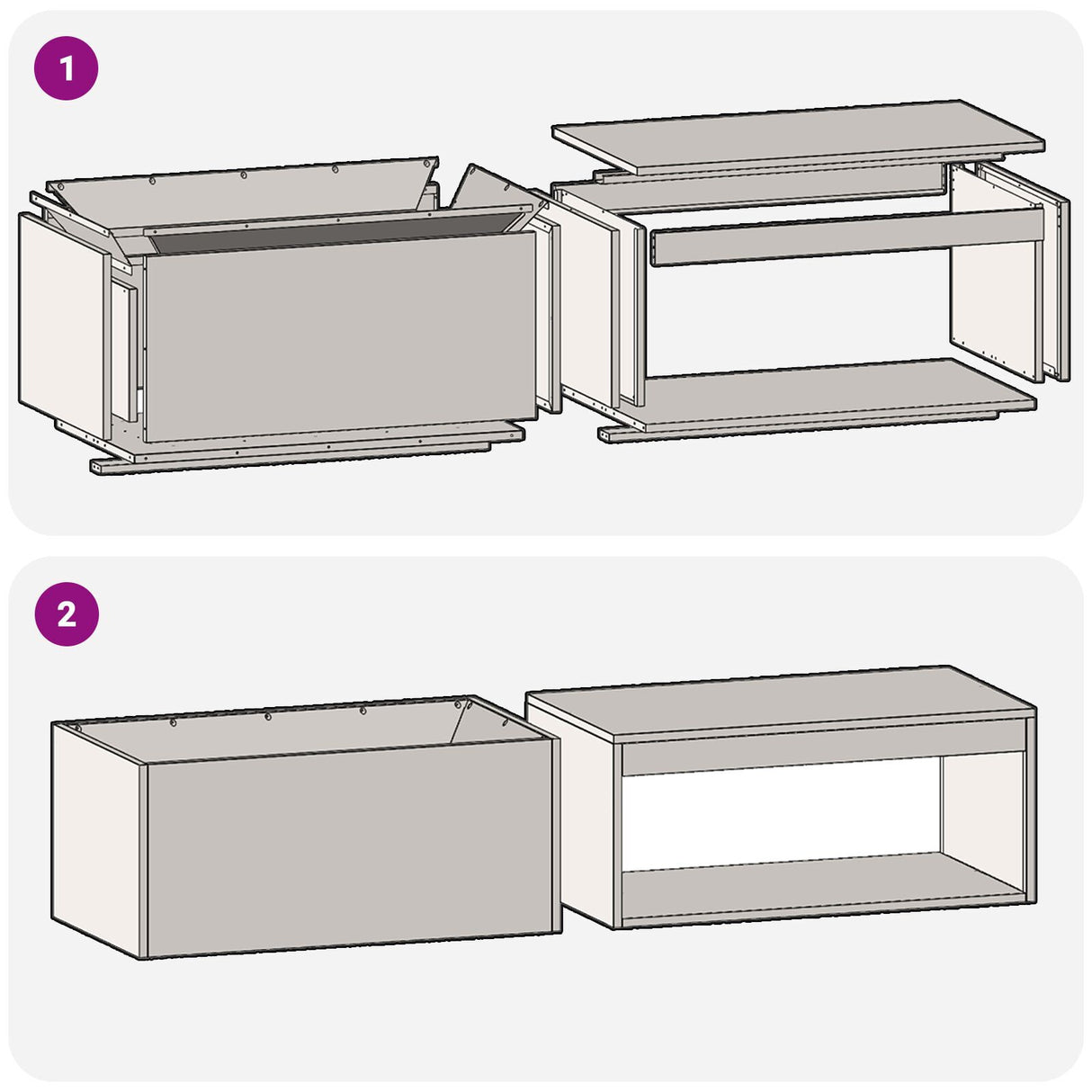 1

2