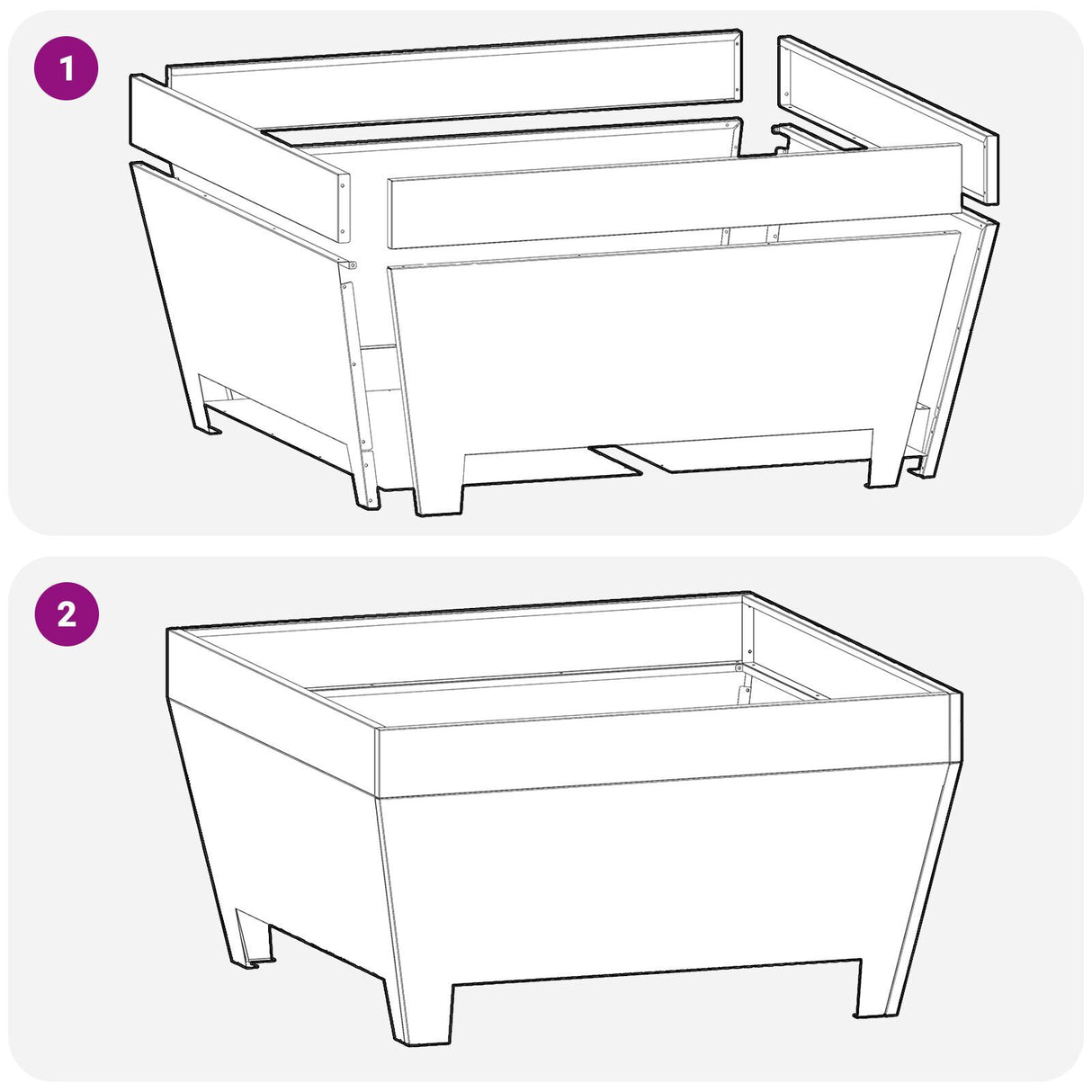 1

2