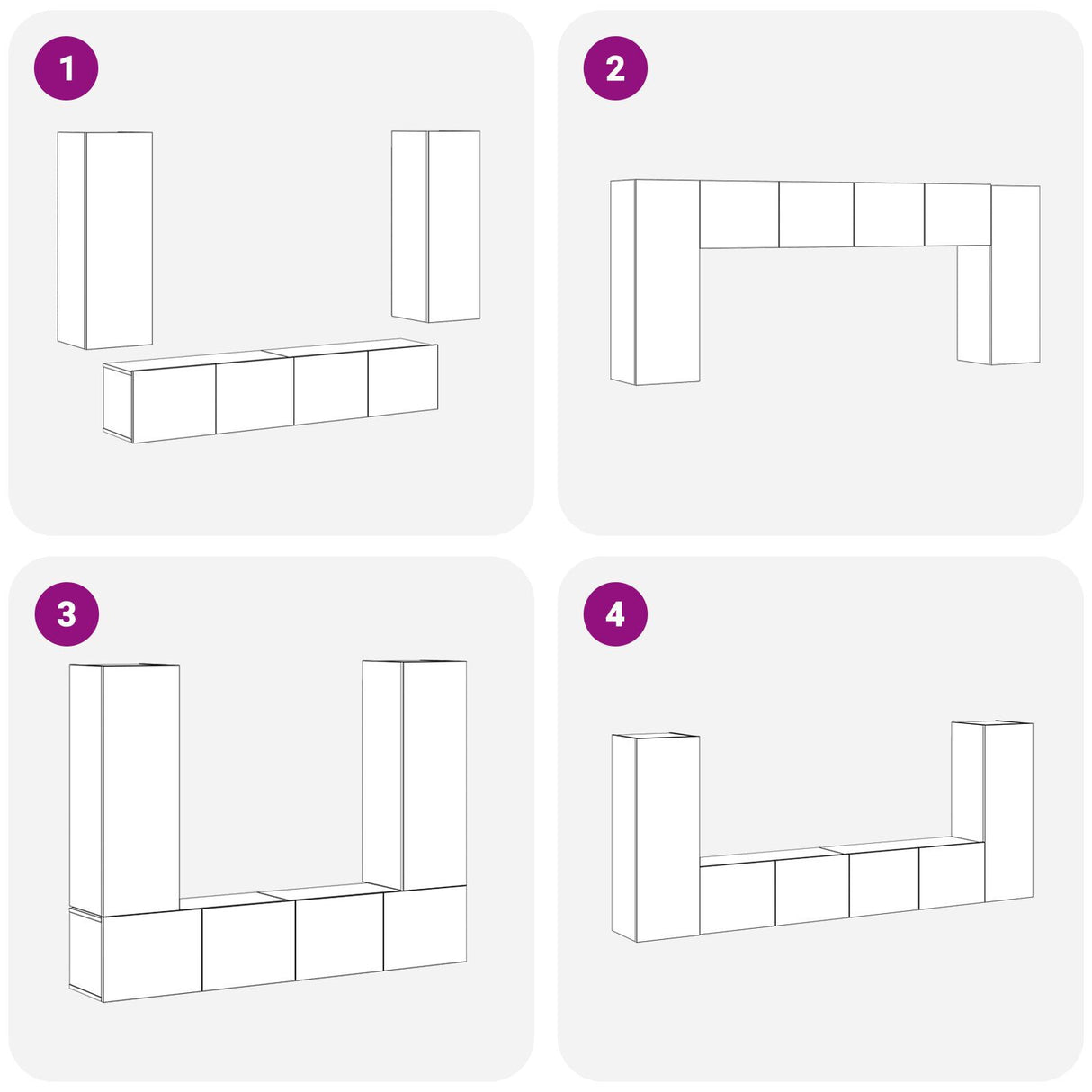 1

2

3

4