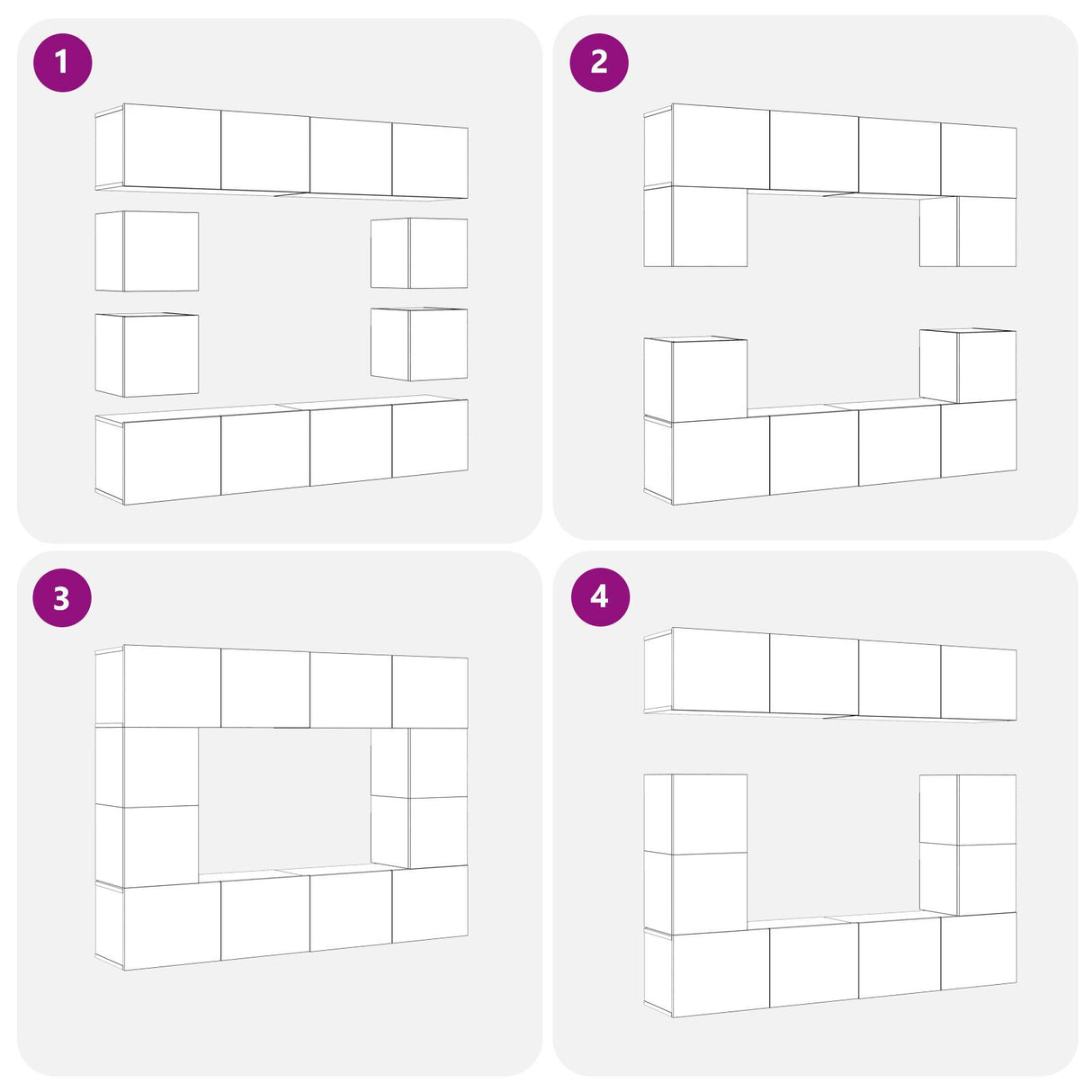 1

2

3

4