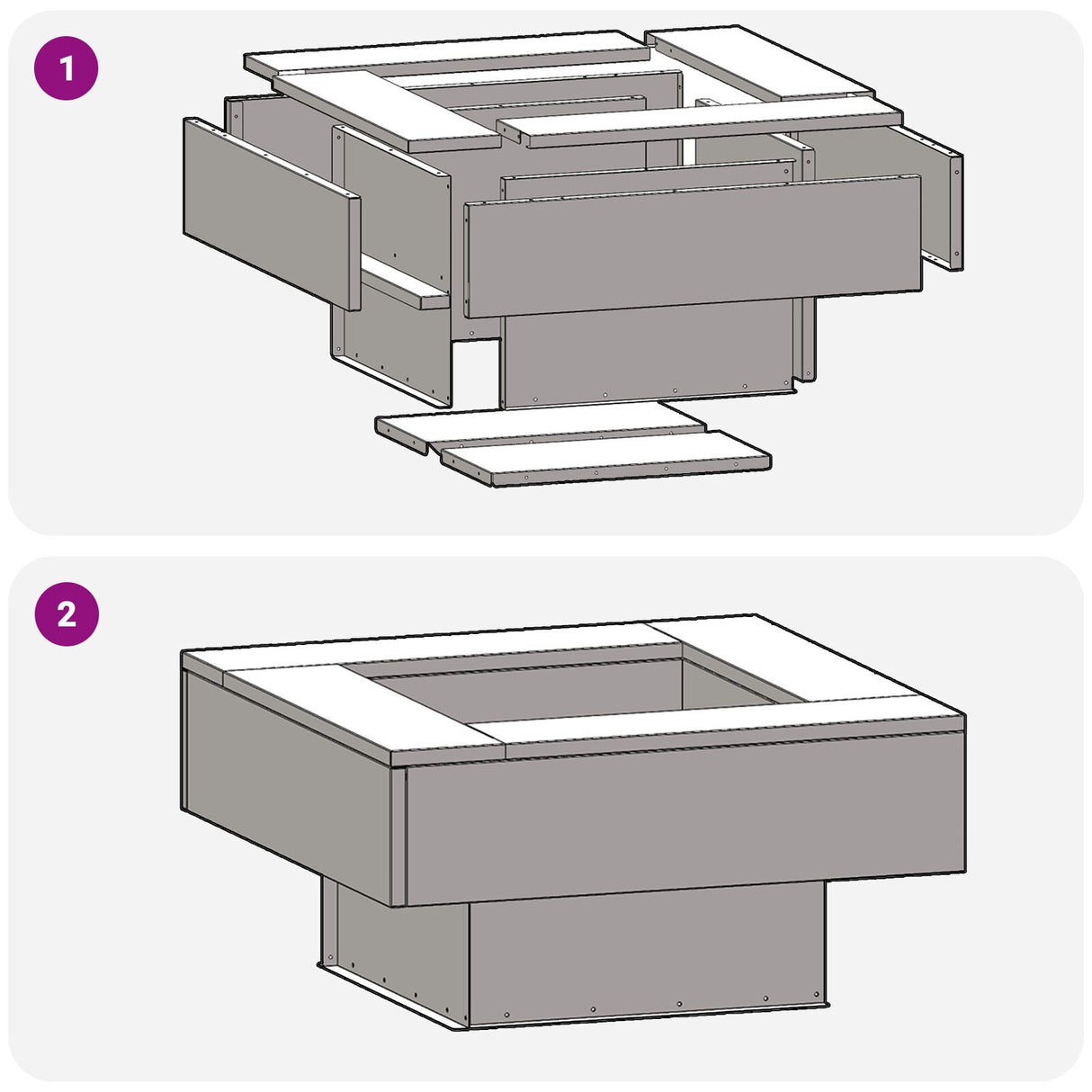 1

2