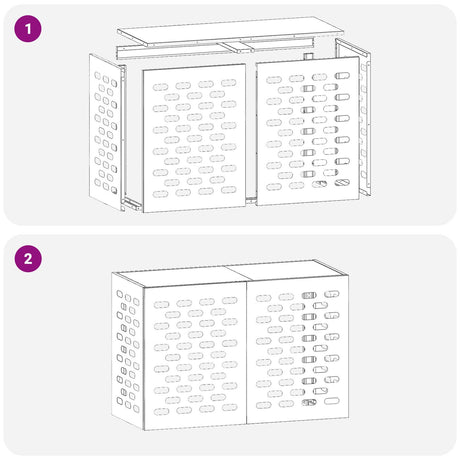 1

2