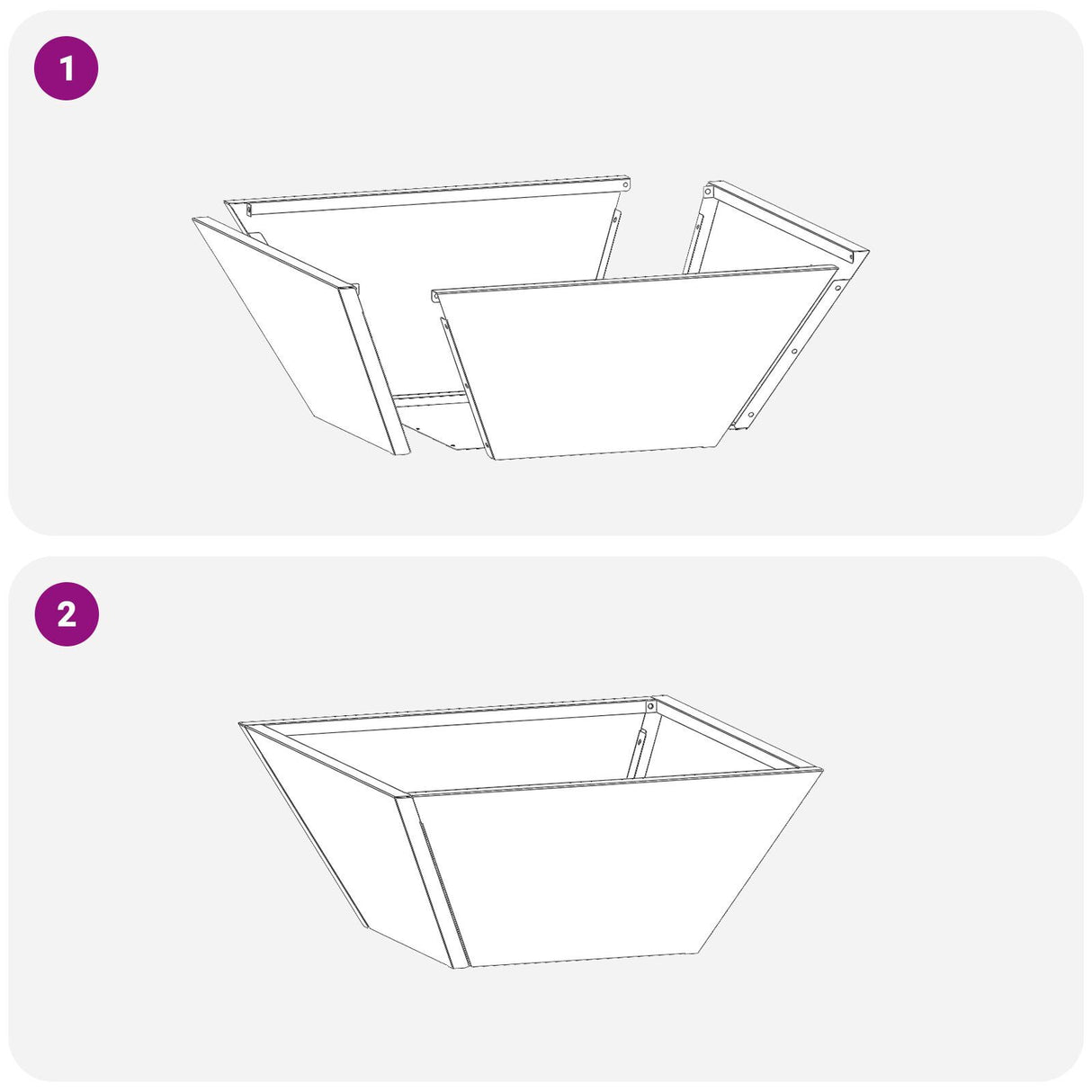 1

2