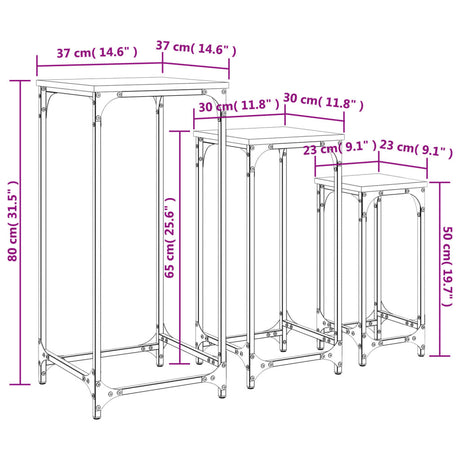 37 cm( 14.6" )
37 cm( 14.6" )
80 cm( 31.5" )
30 cm( 11.8" )
30 cm( 11.8" )
65 cm( 25.6" )
23 cm( 9.1" )
23 cm( 9.1" )
50 cm( 19.7" )