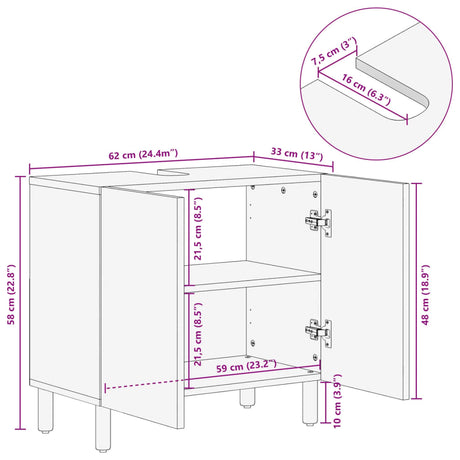 7,5 cm (3")
16 cm (6.3")
62 cm (24.4m")
33 cm (13")
58 cm (22.8")
21,5 cm (8.5")
21,5 cm (8.5")
59 cm (23.2")
48 cm (18.9")
10 cm (3.9")