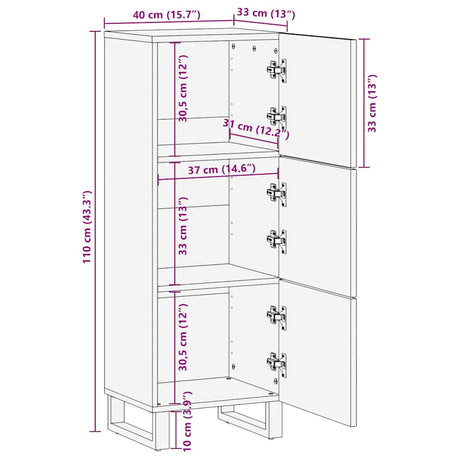 40 cm (15.7")
33 cm (13")
110 cm (43.3")
30,5 cm (12")
31 cm (12.2")
33 cm (13")
37 cm (14.6")
33 cm (13")
30,5 cm (12")
10 cm (3.9")