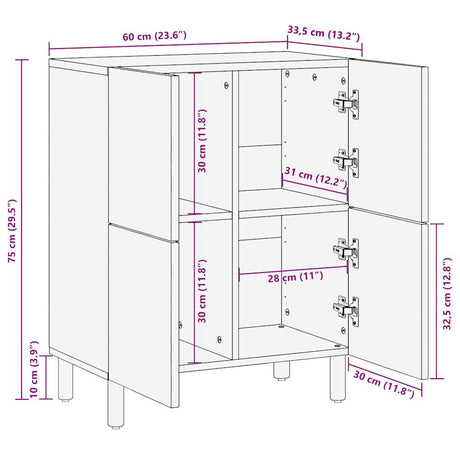 60 cm (23.6")
33,5 cm (13.2")
75 cm (29.5")
30 cm (11.8")
31 cm (12.2")
30 cm (11.8")
28 cm (11")
32,5 cm (12.8")
10 cm (3.9")
30 cm (11.8")