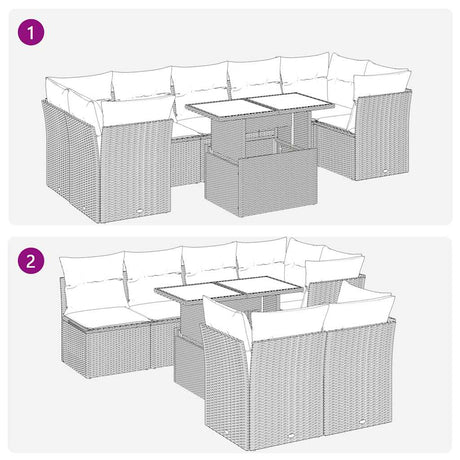 1

2