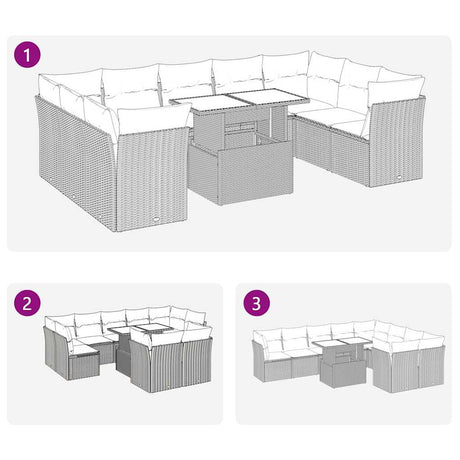 1

2

3