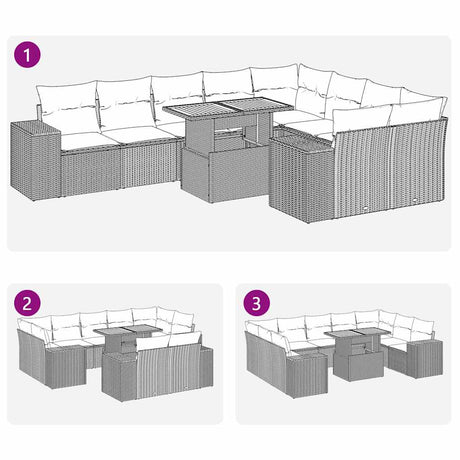 1

2

3