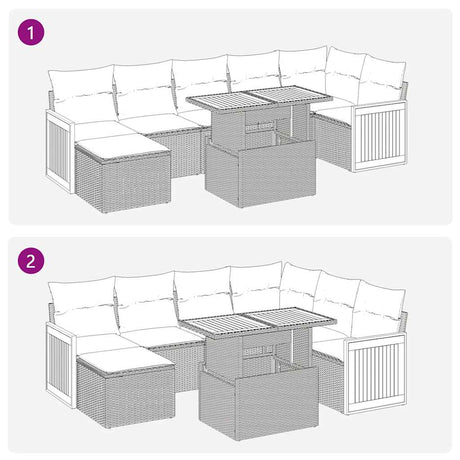 1

2