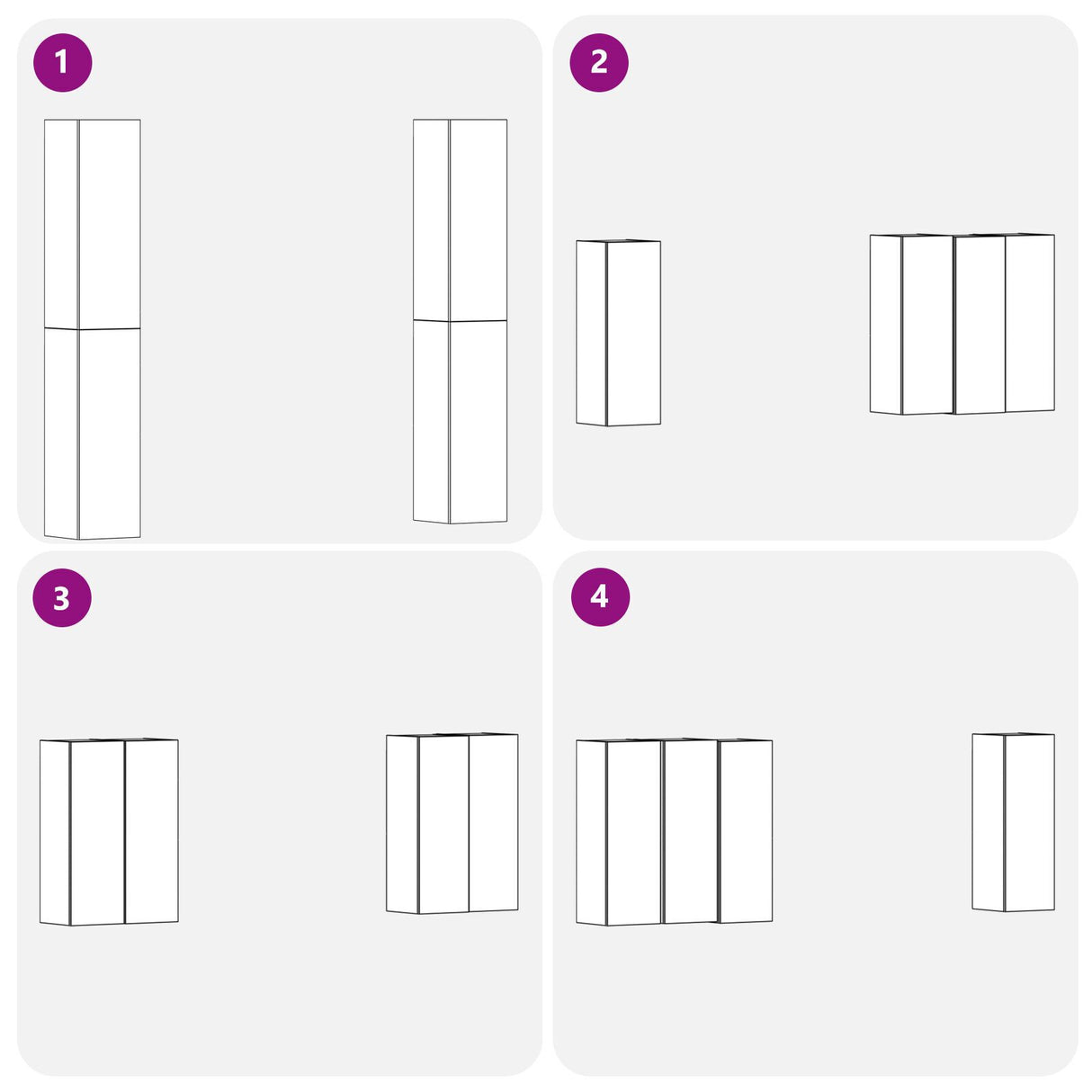 1

2

3

4