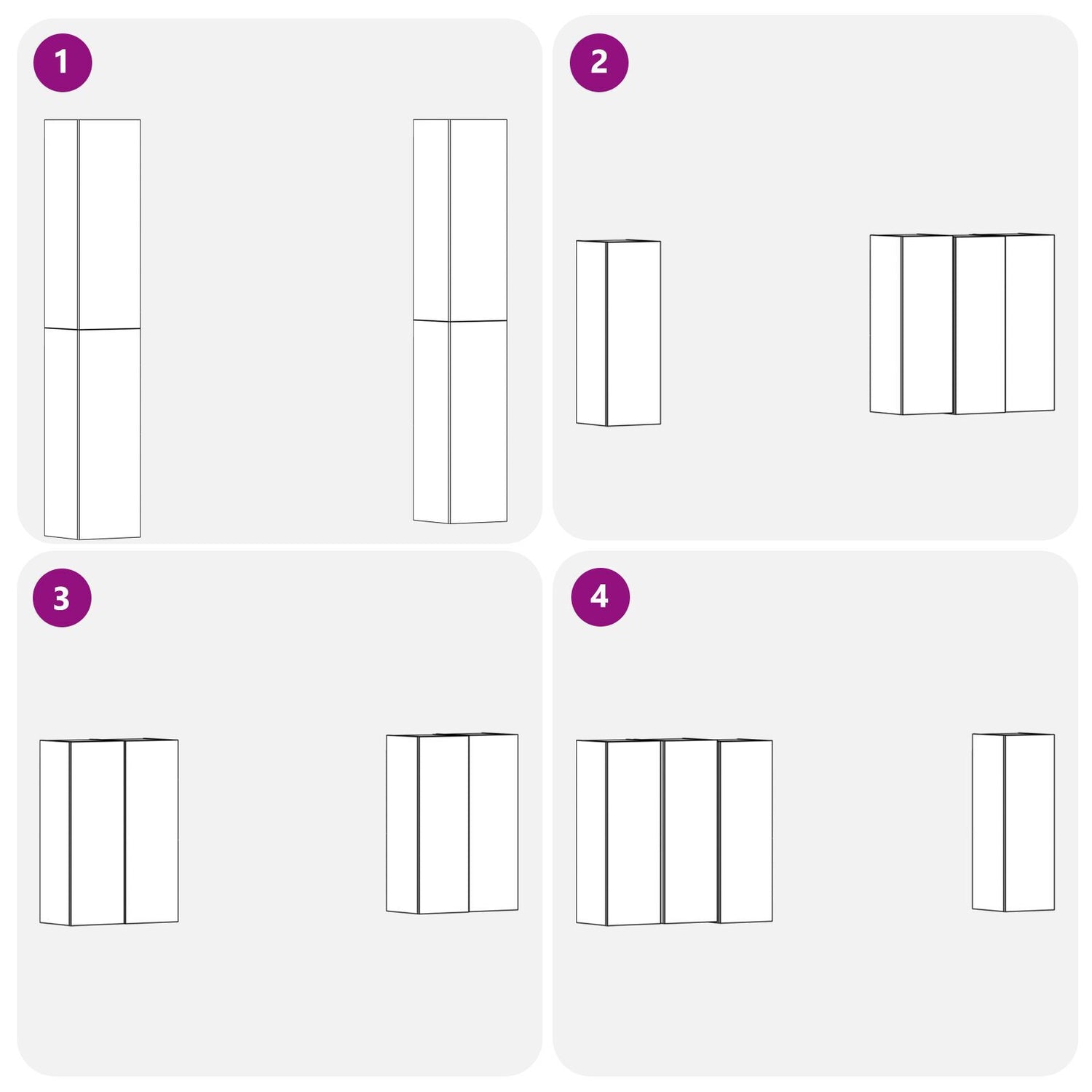 1

2

3

4