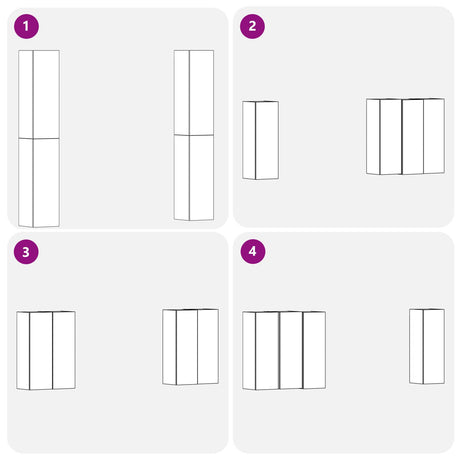 1

2

3

4