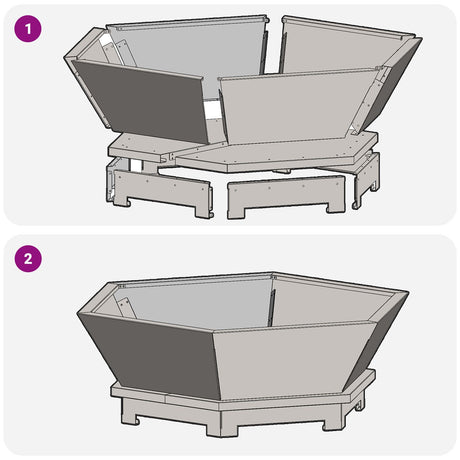 1

2