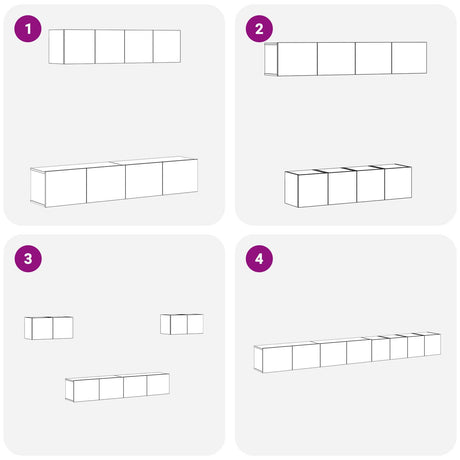 1

2

3

4