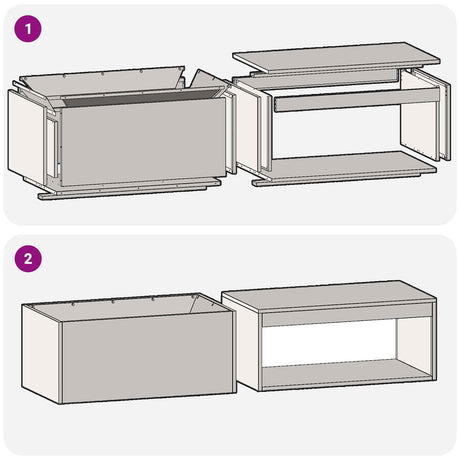 1

2