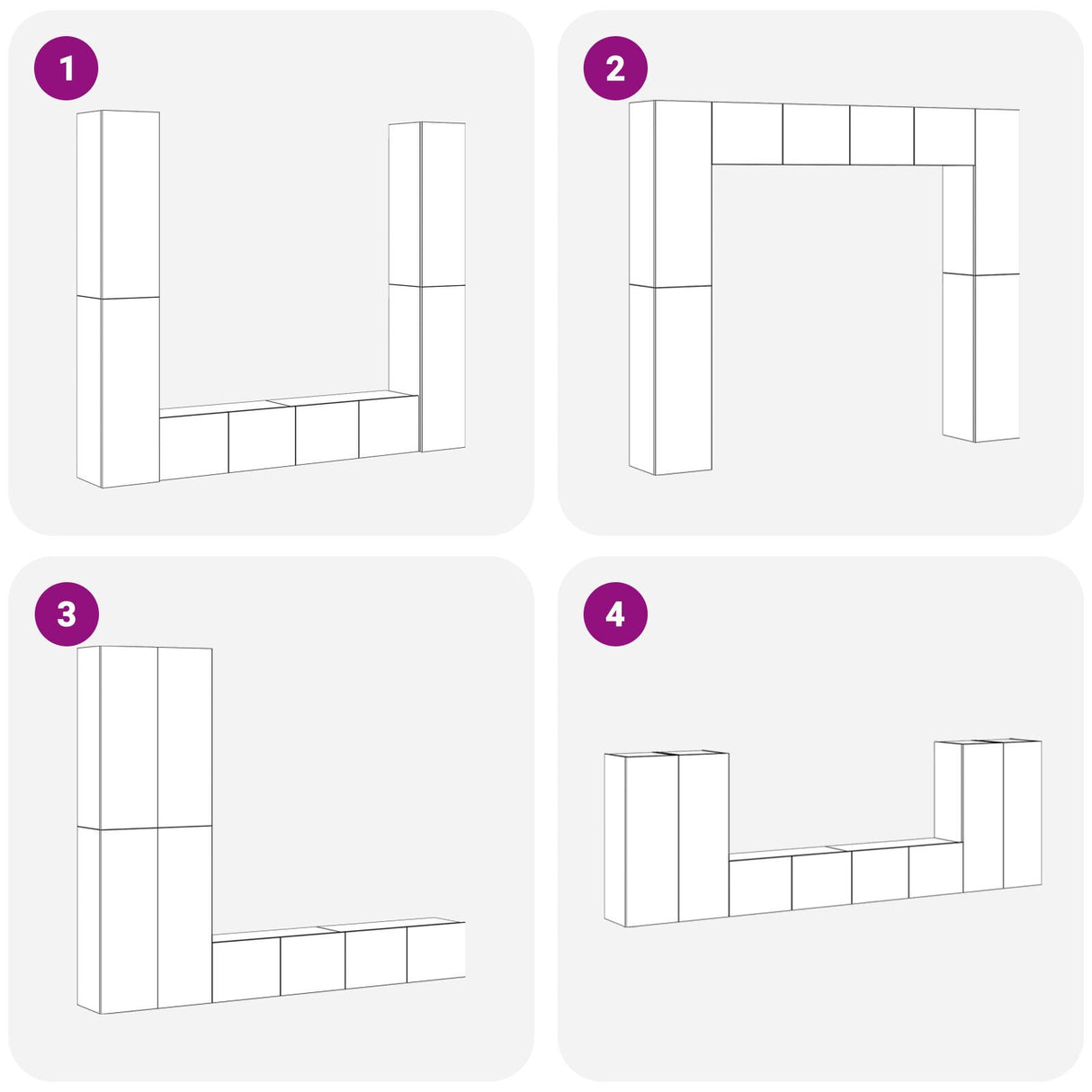 1

2

3

4