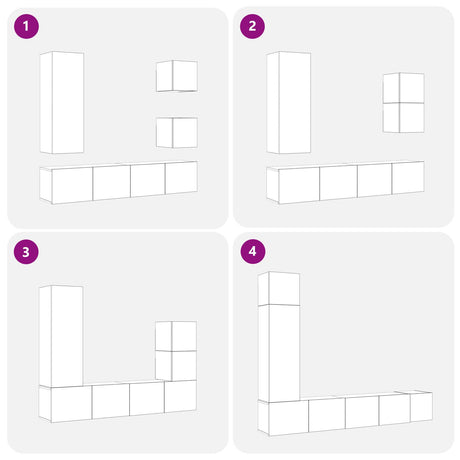 1

2

3

4