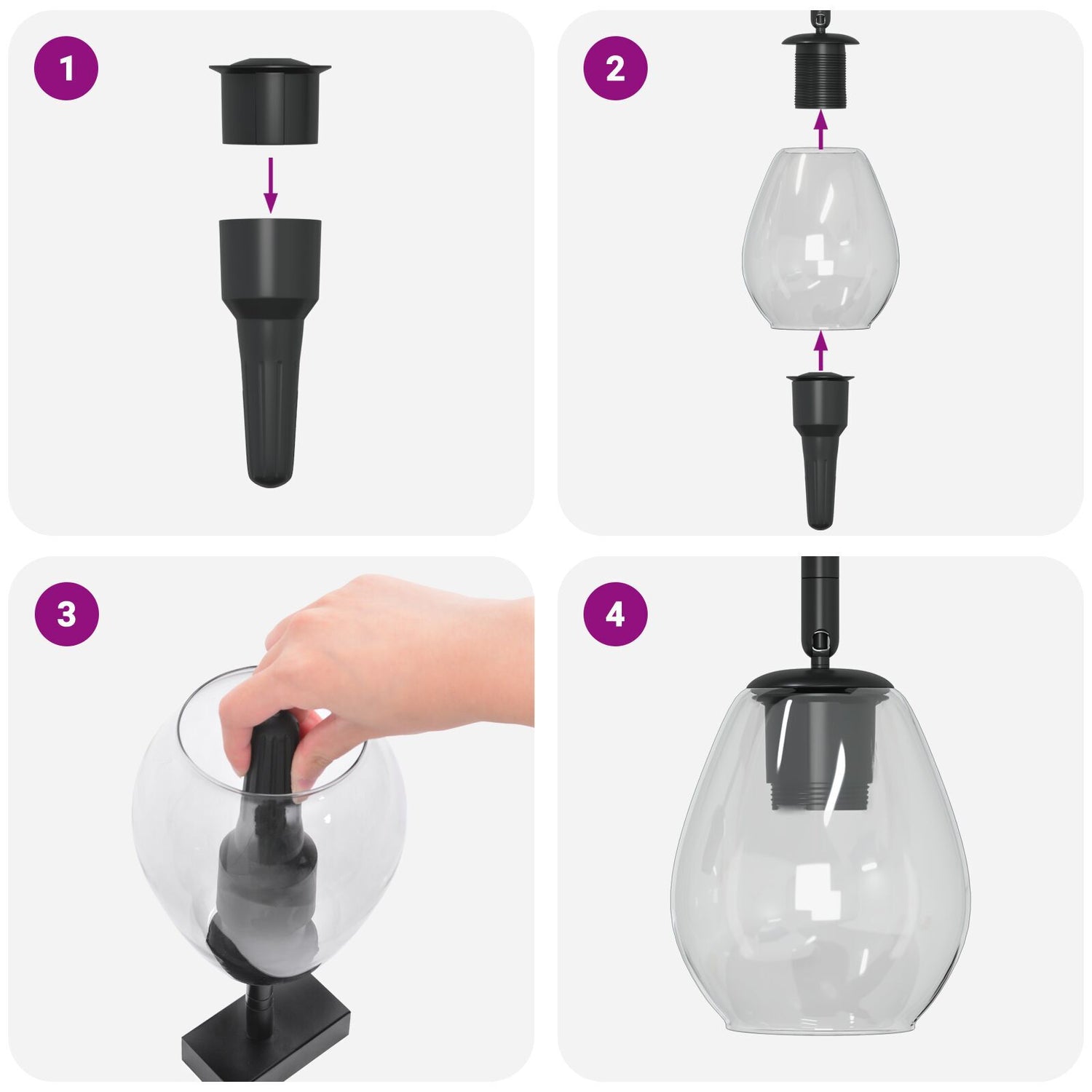 1

2

3

4